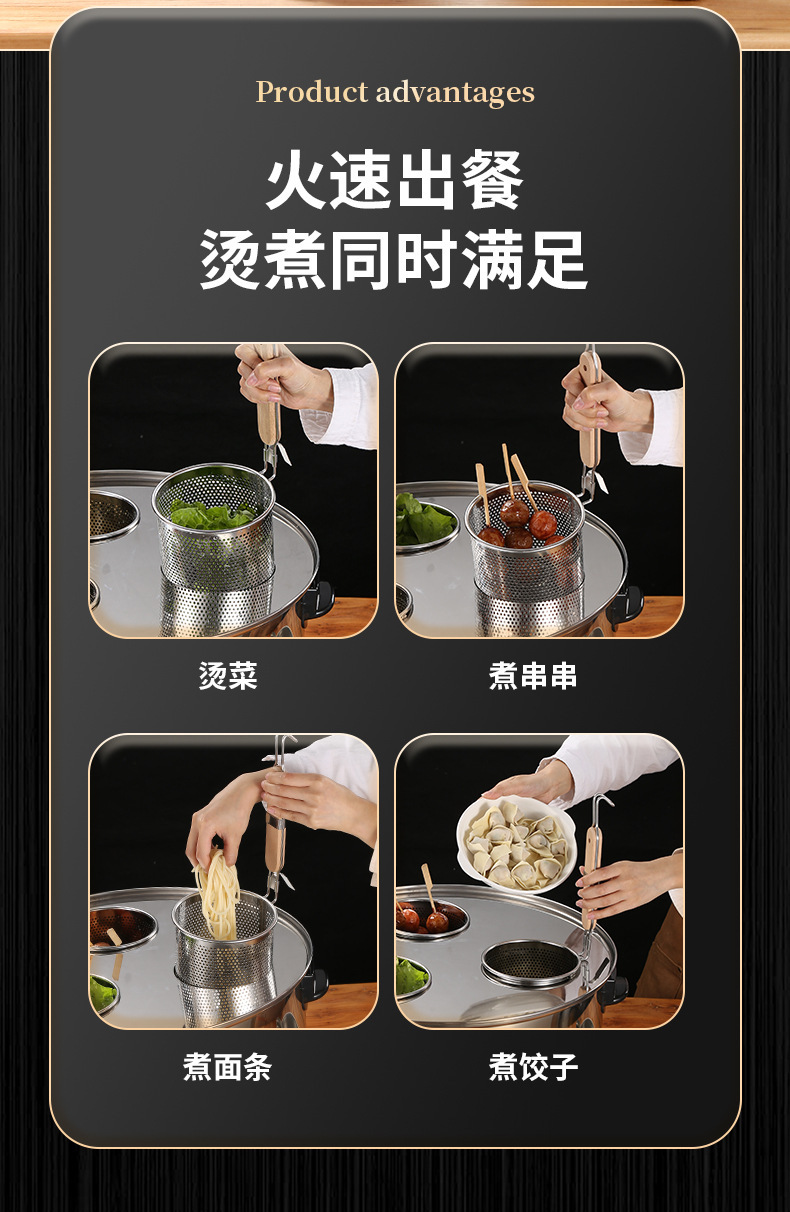 Product advantages

火速出餐
烫煮同时满足

烫菜

煮串串

煮面条

煮饺子