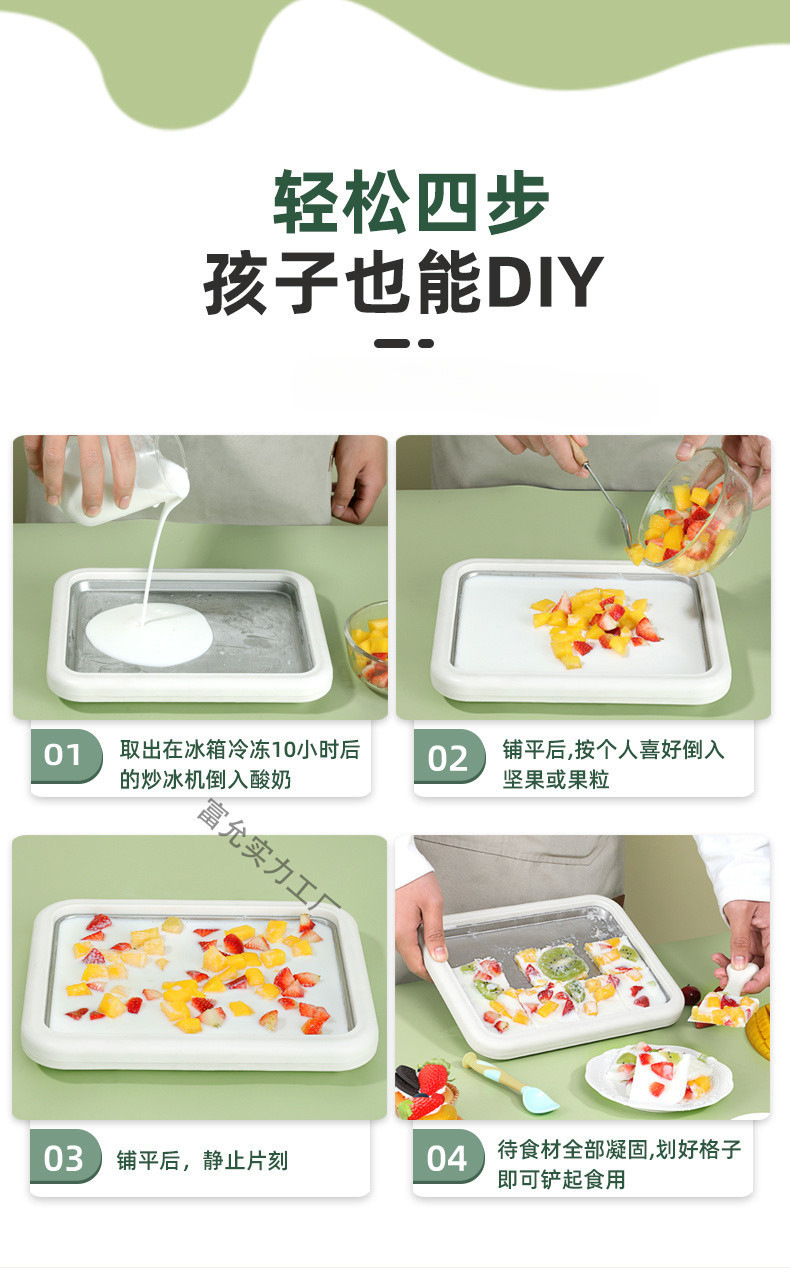 轻松四步
孩子也能DIY

01 取出在冰箱冷冻10小时后的炒冰机倒入酸奶

02 铺平后,按个人喜好倒入坚果或果粒

富允实力工厂

03 铺平后，静止片刻

04 待食材全部凝固,划好格子即可铲起食用