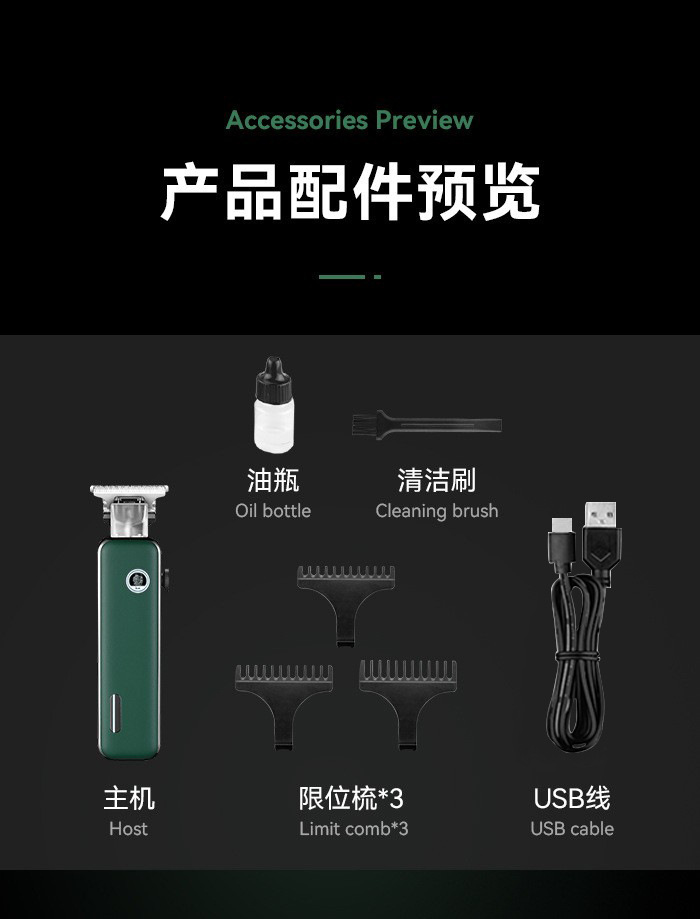 Accessories Preview
产品配件预览

油瓶
Oil bottle

清洁刷
Cleaning brush

主机
Host

限位梳*3
Limit comb*3

USB线
USB cable