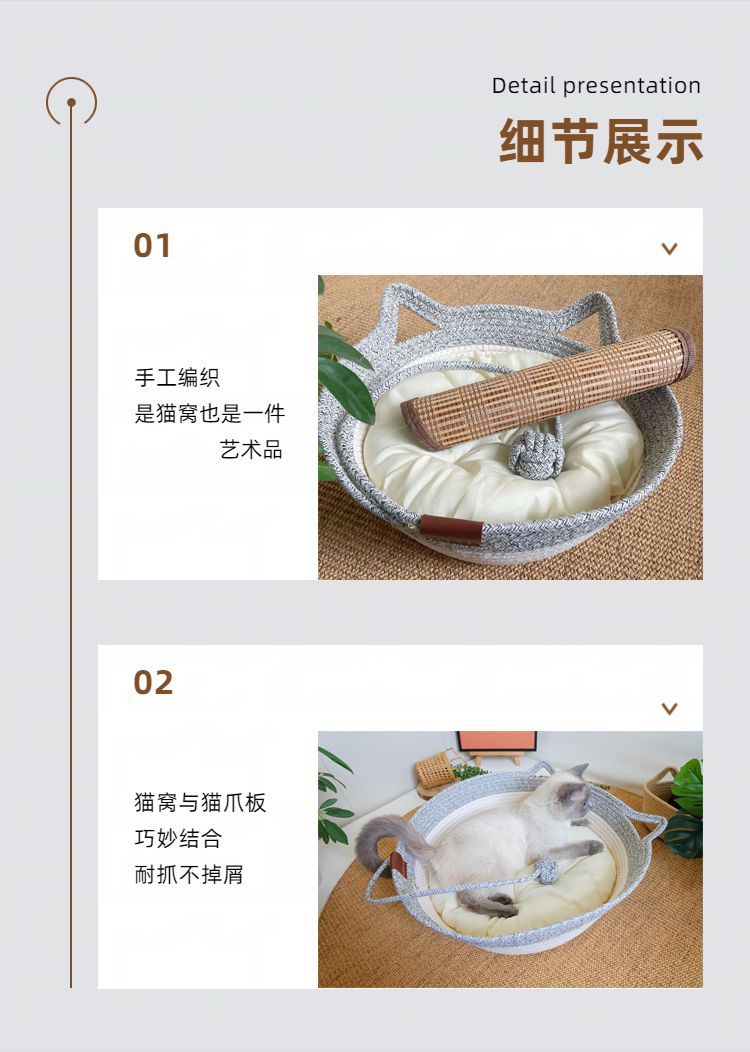 Detail presentation
细节展示

01

手工编织
是猫窝也是一件
艺术品

02

猫窝与猫爪板
巧妙结合
耐抓不掉屑