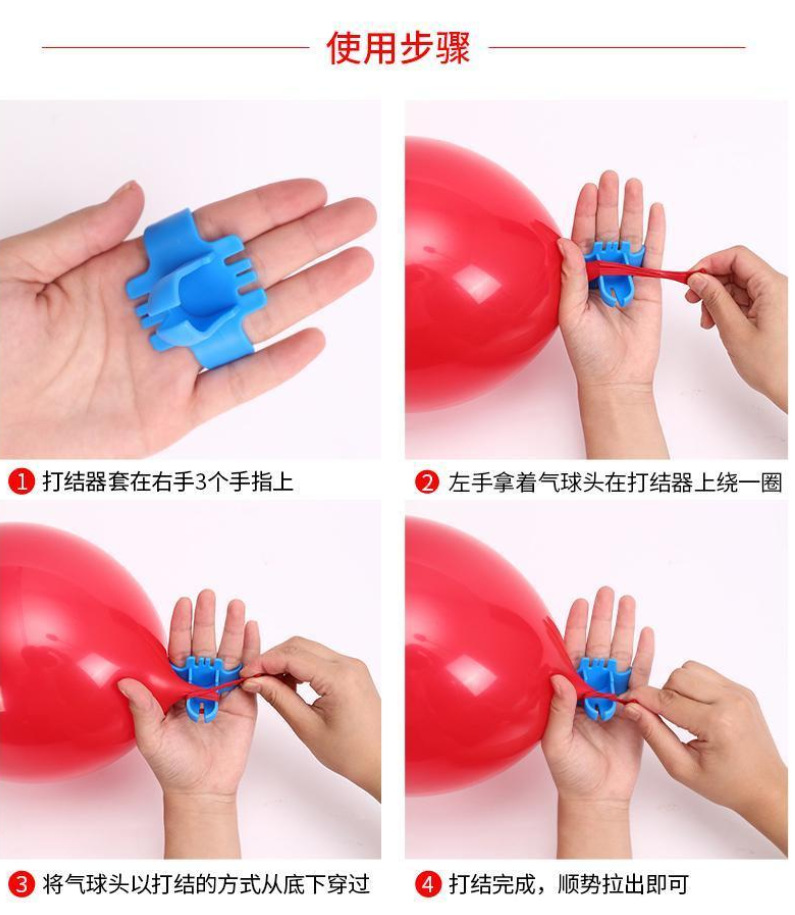 使用步骤

1 打结器套在右手3个手指上

2 左手拿着气球头在打结器上绕一圈

3 将气球头以打结的方式从底下穿过

4 打结完成，顺势拉出即可