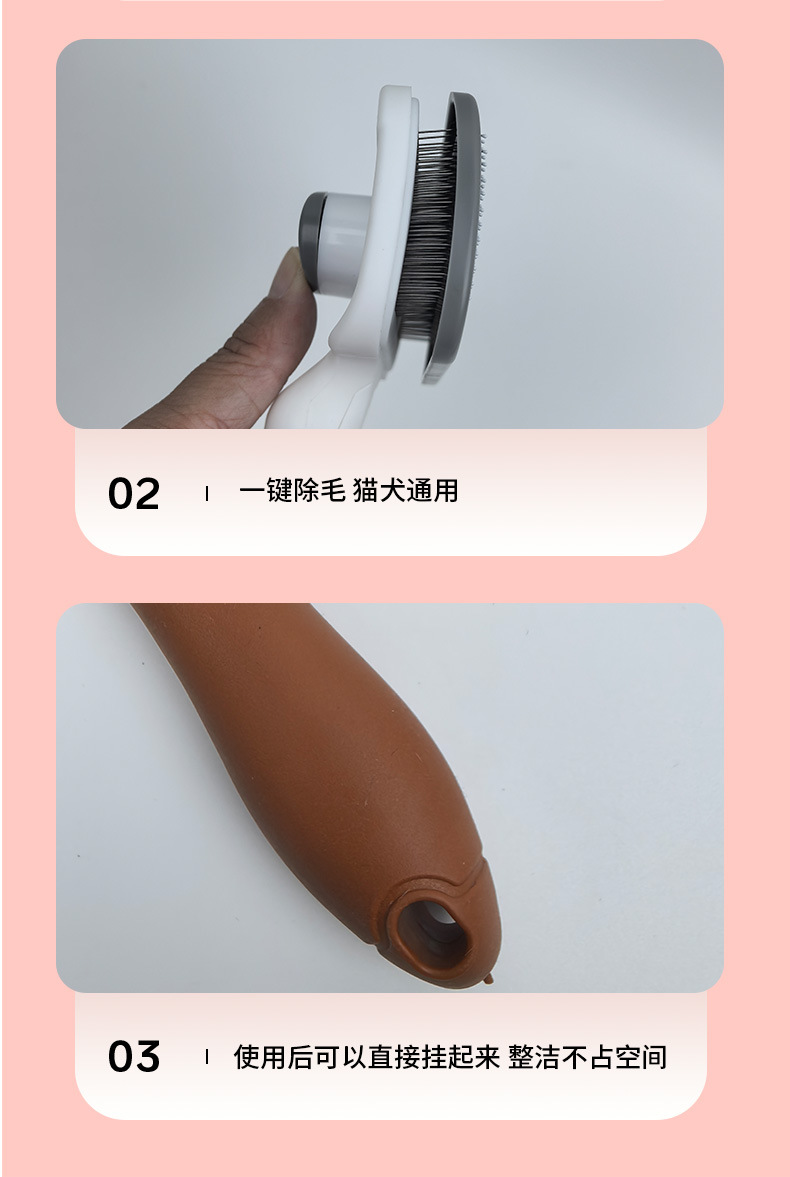 02 | 一键除毛 猫犬通用

03 | 使用后可以直接挂起来 整洁不占空间