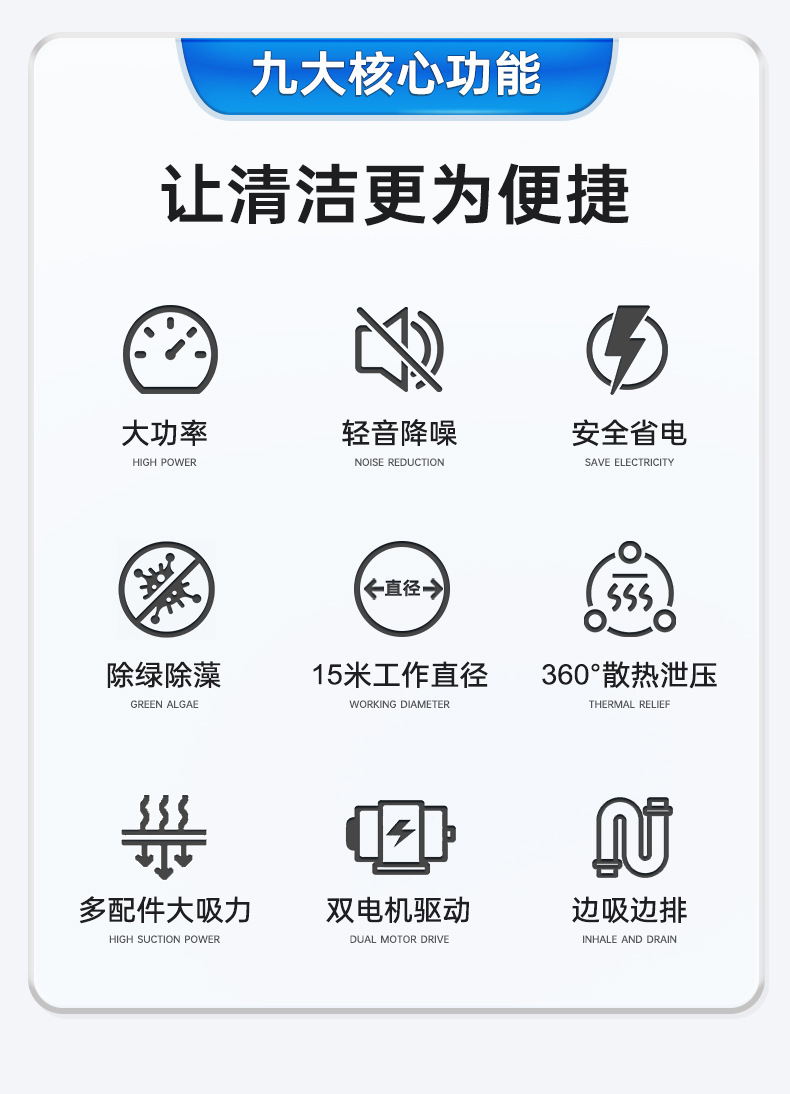 九大核心功能

让清洁更为便捷

大功率
HIGH POWER

轻音降噪
NOISE REDUCTION

安全省电
SAVE ELECTRICITY

除绿除藻
GREEN ALGAE

直径

15米工作直径
WORKING DIAMETER

360°散热泄压
THERMAL RELIEF

多配件大吸力
HIGH SUCTION POWER

双电机驱动
DUAL MOTOR DRIVE

边吸边排
INHALE AND DRAIN