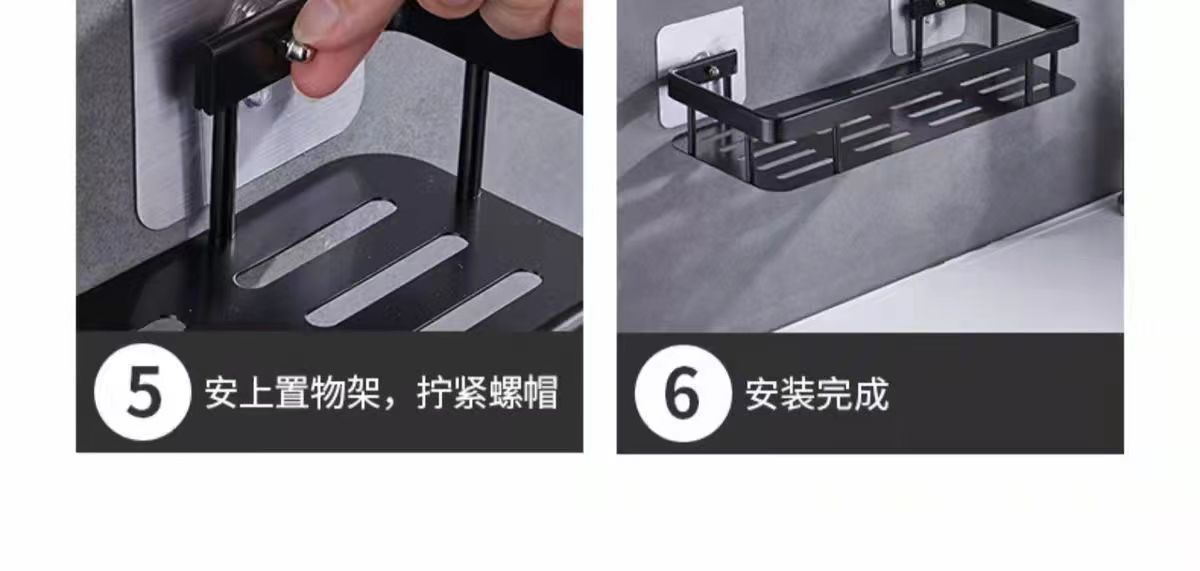 5 安上置物架，拧紧螺帽

6 安装完成