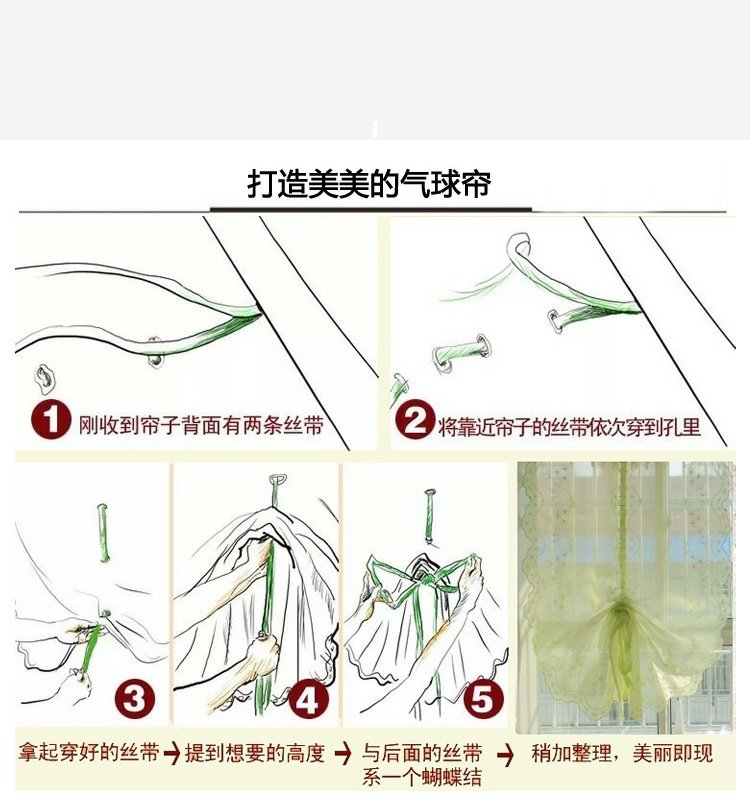 打造美美的气球帘

1 刚收到帘子背面有两条丝带

2 将靠近帘子的丝带依次穿到孔里

3

4

5

拿起穿好的丝带 → 提到想要的高度 → 与后面的丝带系一个蝴蝶结 → 稍加整理，美丽即现