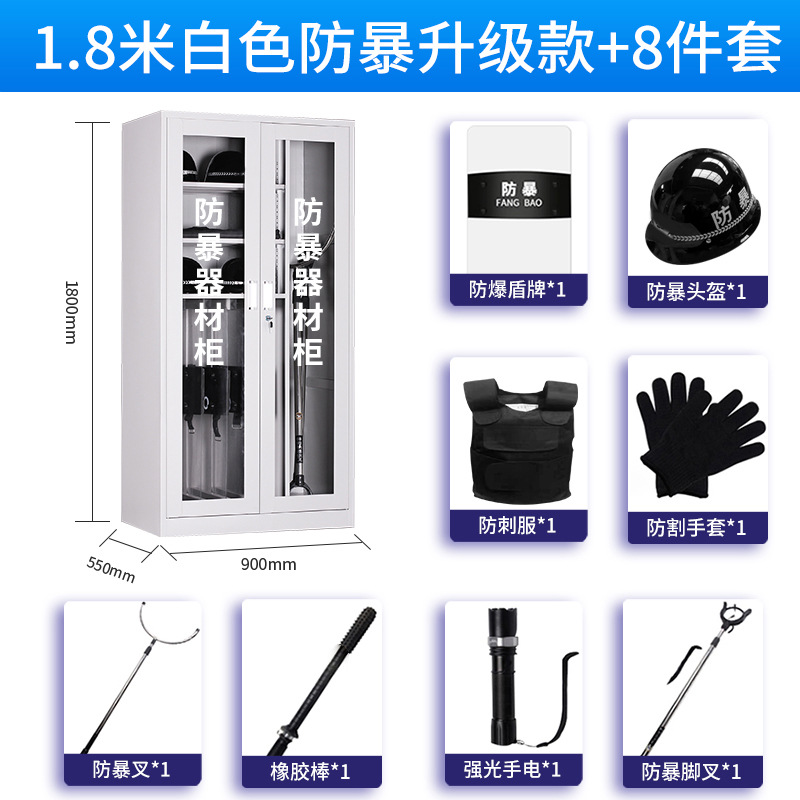 1.8米白色防暴升级款+8件套

1800mm

防暴器材柜

防暴器材柜

550mm

900mm

防暴
FANG BAO

防爆盾牌*1

防暴

防暴头盔*1

防刺服*1

防割手套*1

防暴叉*1

橡胶棒*1

强光手电*1

防暴脚叉*1