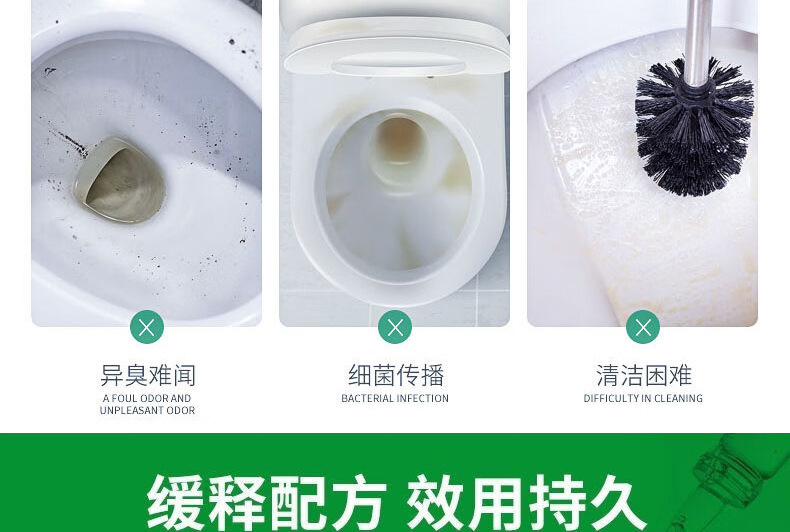 异臭难闻
A FOUL ODOR AND UNPLEASANT ODOR

细菌传播
BACTERIAL INFECTION

清洁困难
DIFFICULTY IN CLEANING

缓释配方 效用持久