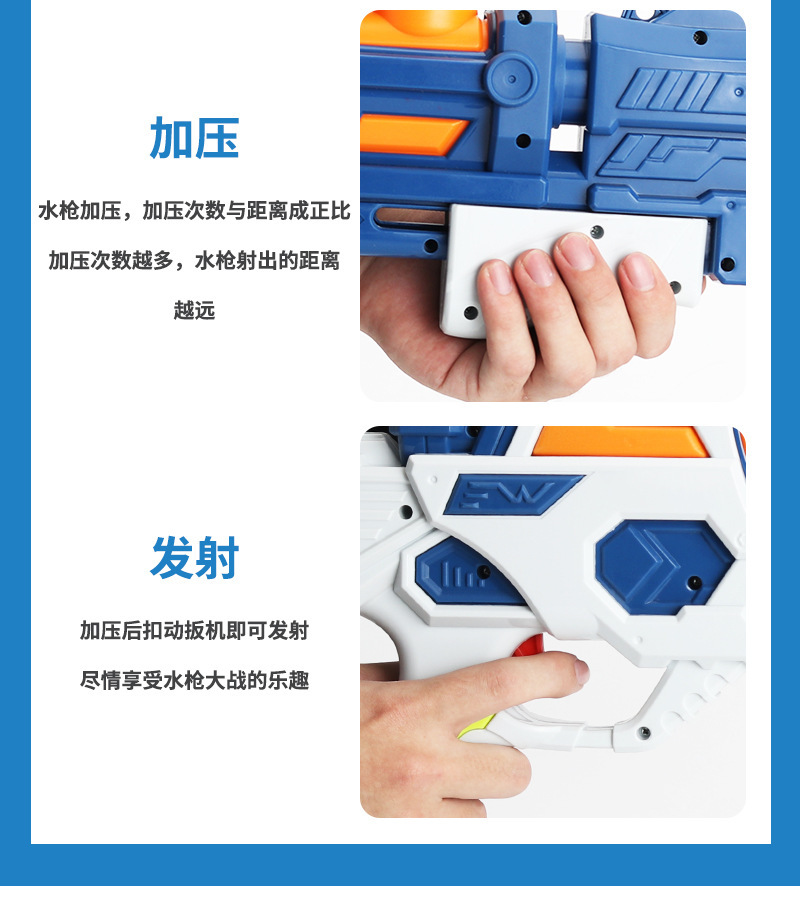 加压

水枪加压，加压次数与距离成正比

加压次数越多，水枪射出的距离

越远

发射

加压后扣动扳机即可发射

尽情享受水枪大战的乐趣