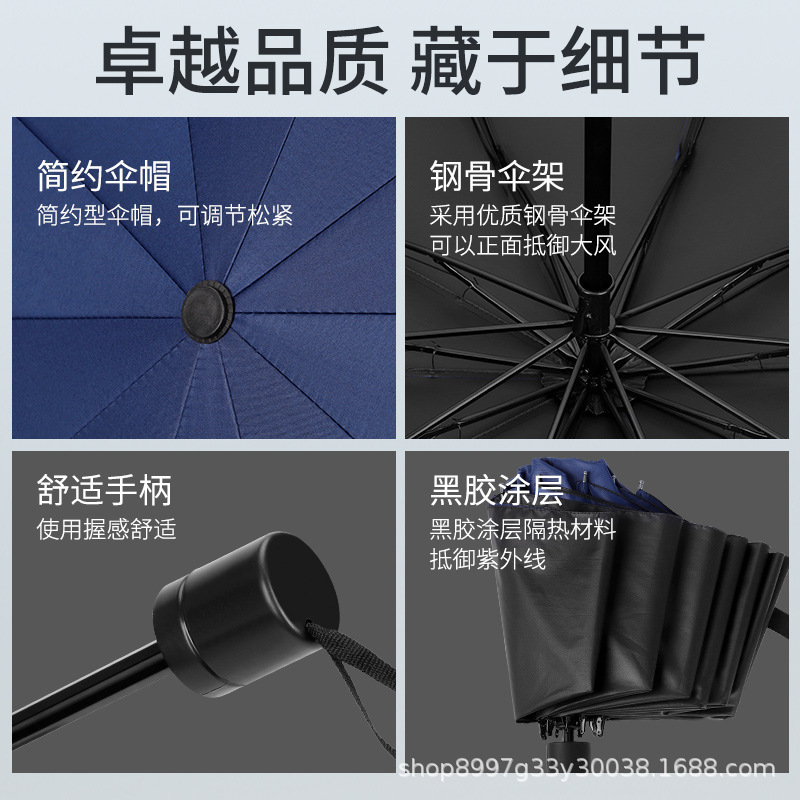 卓越品质 藏于细节

简约伞帽
简约型伞帽，可调节松紧

钢骨伞架
采用优质钢骨伞架
可以正面抵御大风

舒适手柄
使用握感舒适

黑胶涂层
黑胶涂层隔热材料
抵御紫外线

shop8997g33y30038.1688.com