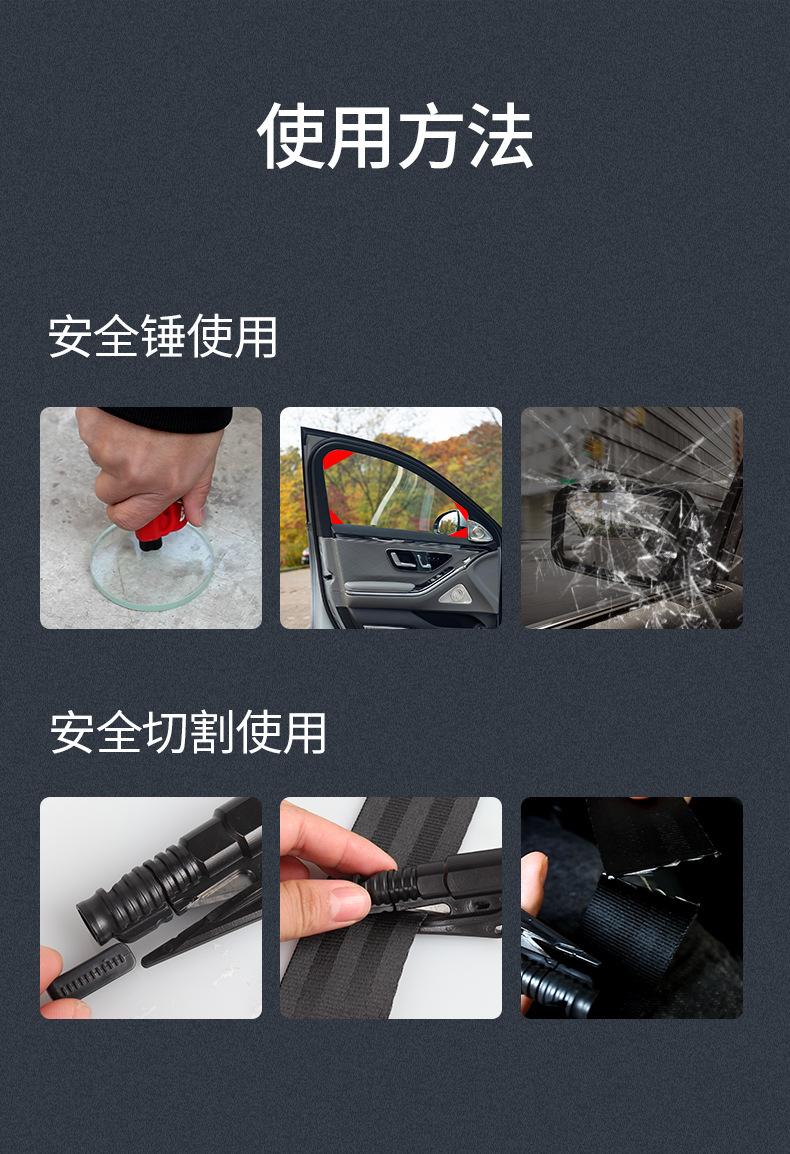 使用方法

安全锤使用

安全切割使用