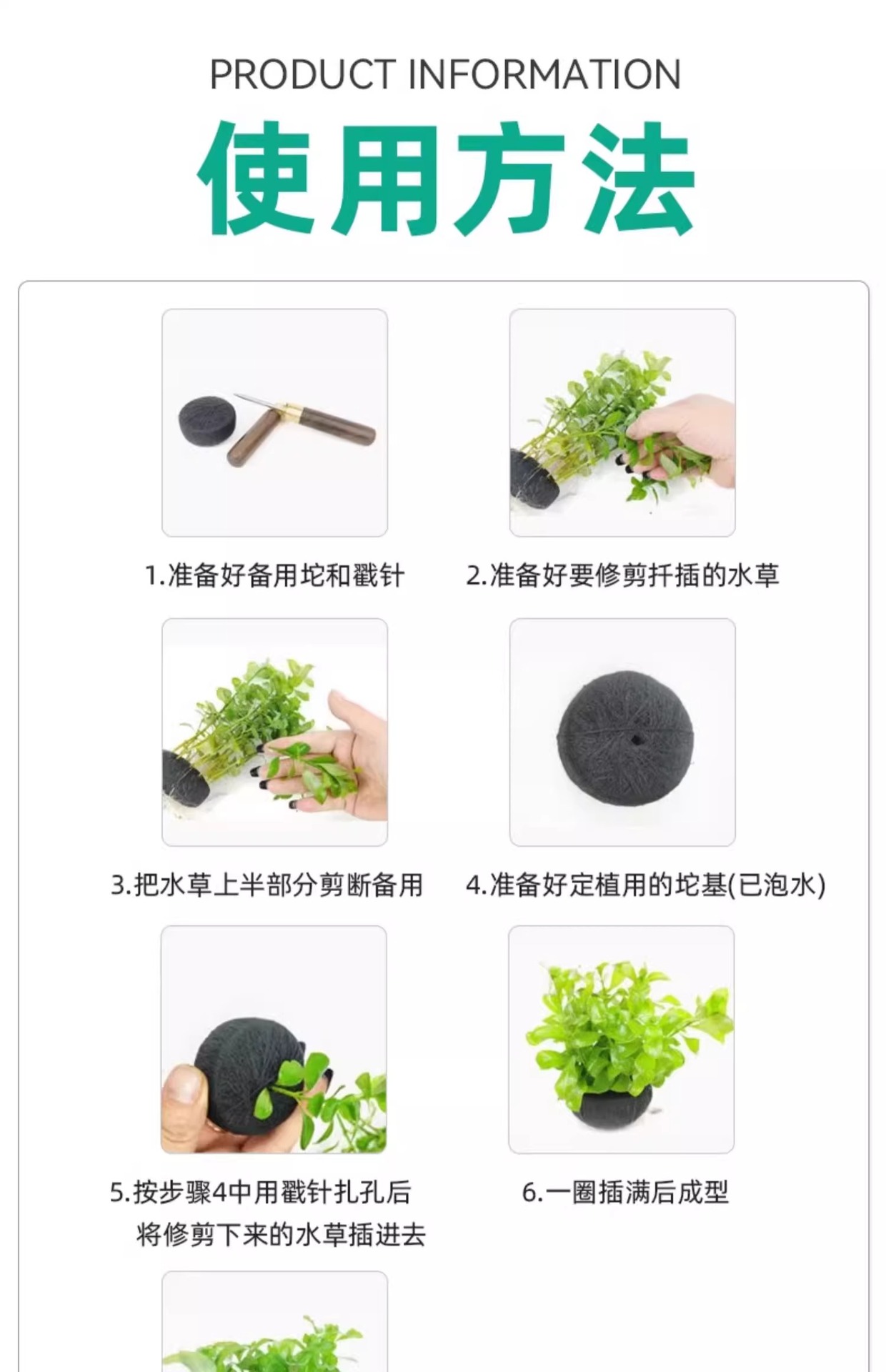 PRODUCT INFORMATION

使用方法

1.准备好备用坨和戳针

2.准备好要修剪扦插的水草

3.把水草上半部分剪断备用

4.准备好定植用的坨基(已泡水)

5.按步骤4中用戳针扎孔后将修剪下来的水草插进去

6.一圈插满后成型