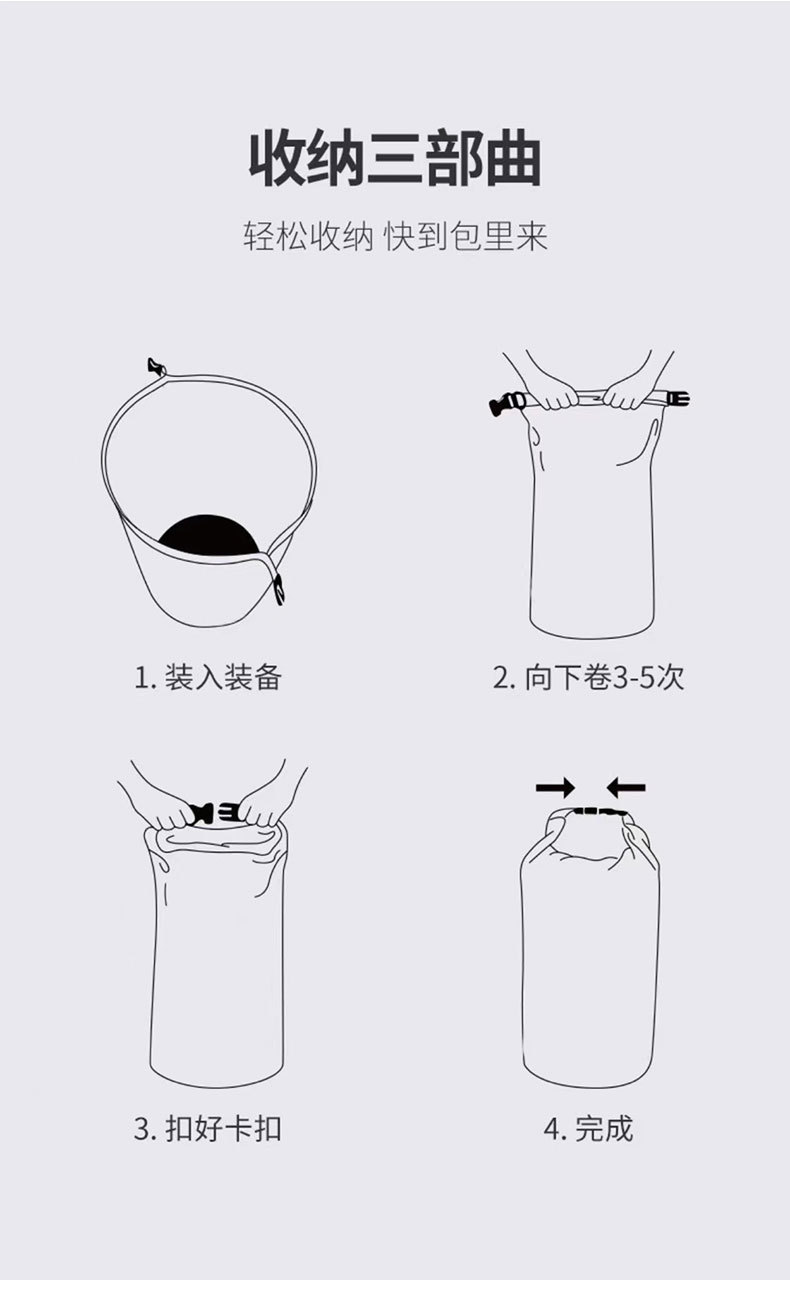 收纳三部曲

轻松收纳 快到包里来

1. 装入装备

2. 向下卷3-5次

3. 扣好卡扣

4. 完成