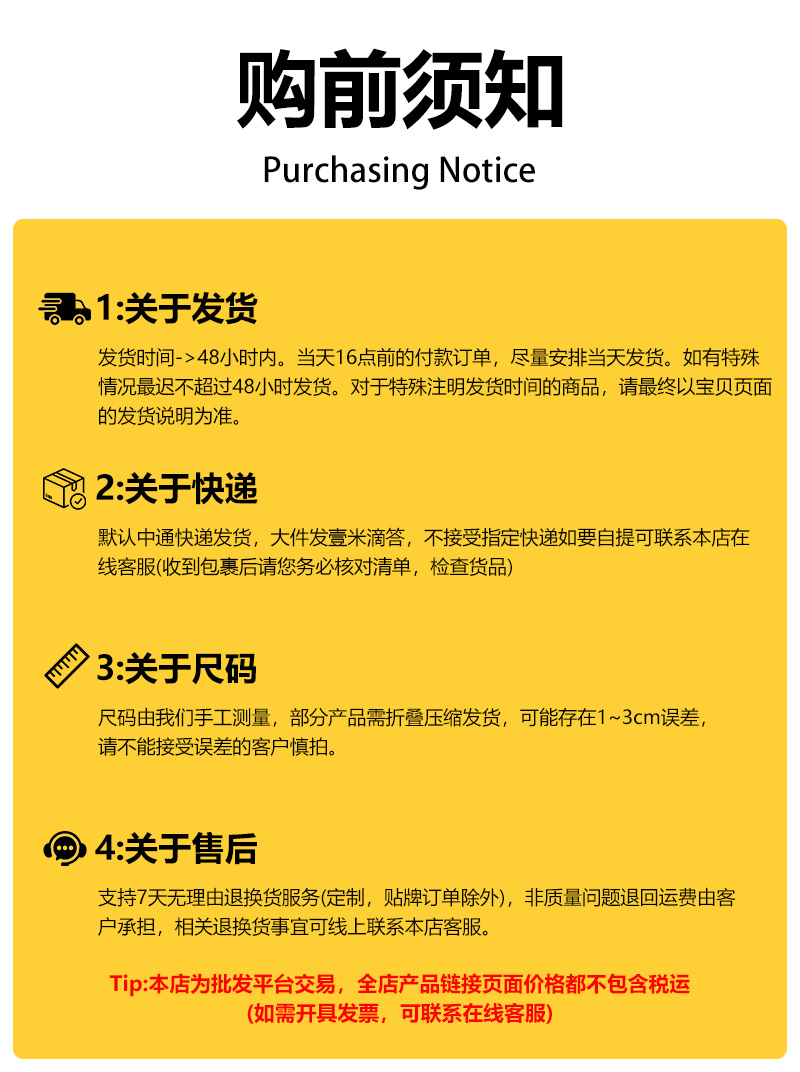 购前须知

Purchasing Notice

1:关于发货

发货时间->48小时内。当天16点前的付款订单，尽量安排当天发货。如有特殊情况最迟不超过48小时发货。对于特殊注明发货时间的商品，请最终以宝贝页面的发货说明为准。

2:关于快递

默认中通快递发货，大件发壹米滴答，不接受指定快递如要自提可联系本店在线客服(收到包裹后请您务必核对清单，检查货品)

3:关于尺码

尺码由我们手工测量，部分产品需折叠压缩发货，可能存在1~3cm误差，请不能接受误差的客户慎拍。

4:关于售后

支持7天无理由退换货服务(定制，贴牌订单除外)，非质量问题退回运费由客户承担，相关退换货事宜可线上联系本店客服。

Tip:本店为批发平台交易，全店产品链接页面价格都不包含税运
(如需开具发票，可联系在线客服)