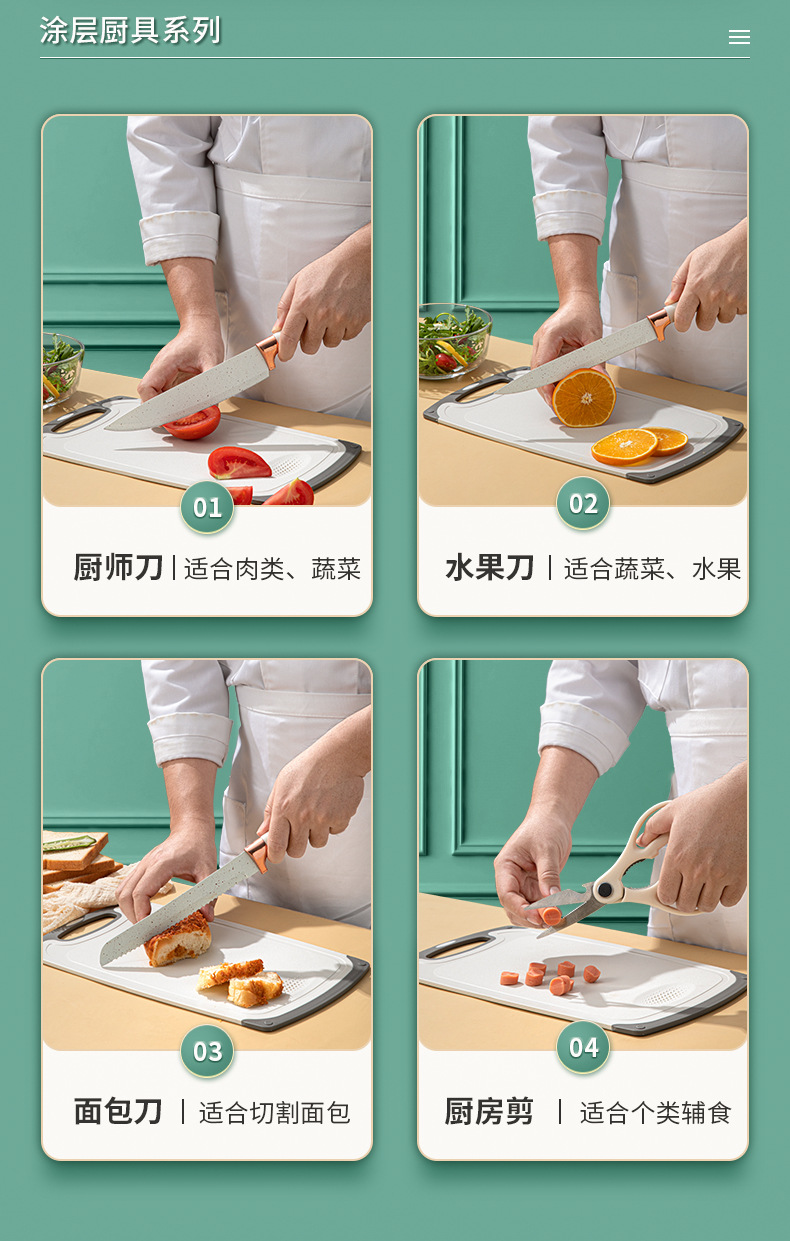 涂层厨具系列

01

厨师刀 | 适合肉类、蔬菜

02

水果刀 | 适合蔬菜、水果

03

面包刀 | 适合切割面包

04

厨房剪 | 适合个类辅食