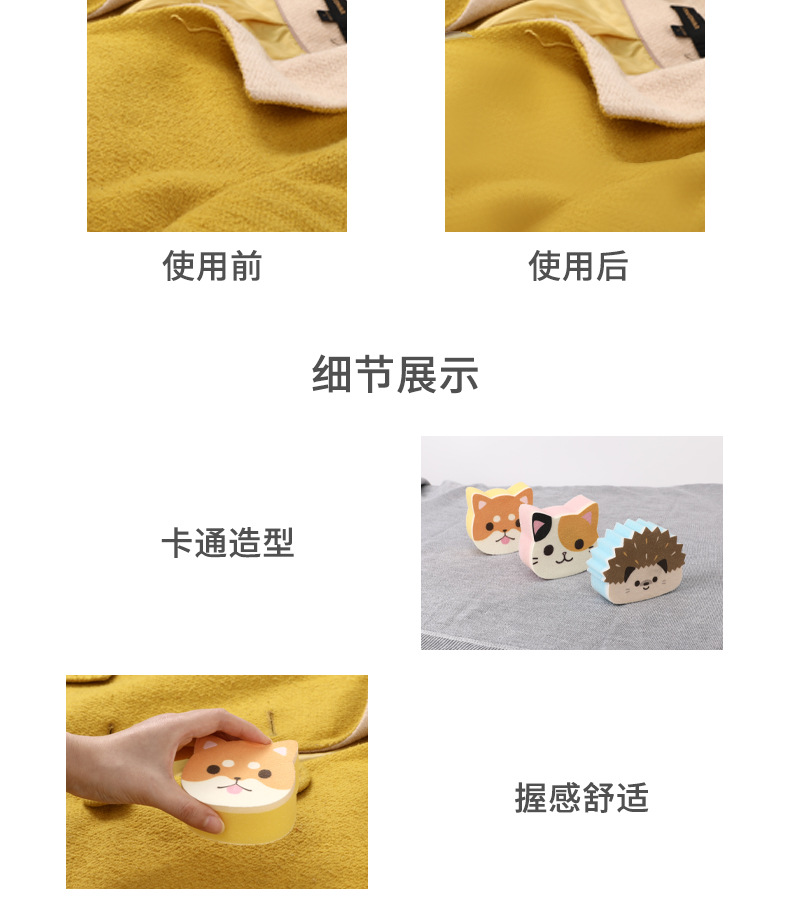 使用前

使用后

细节展示

卡通造型

握感舒适