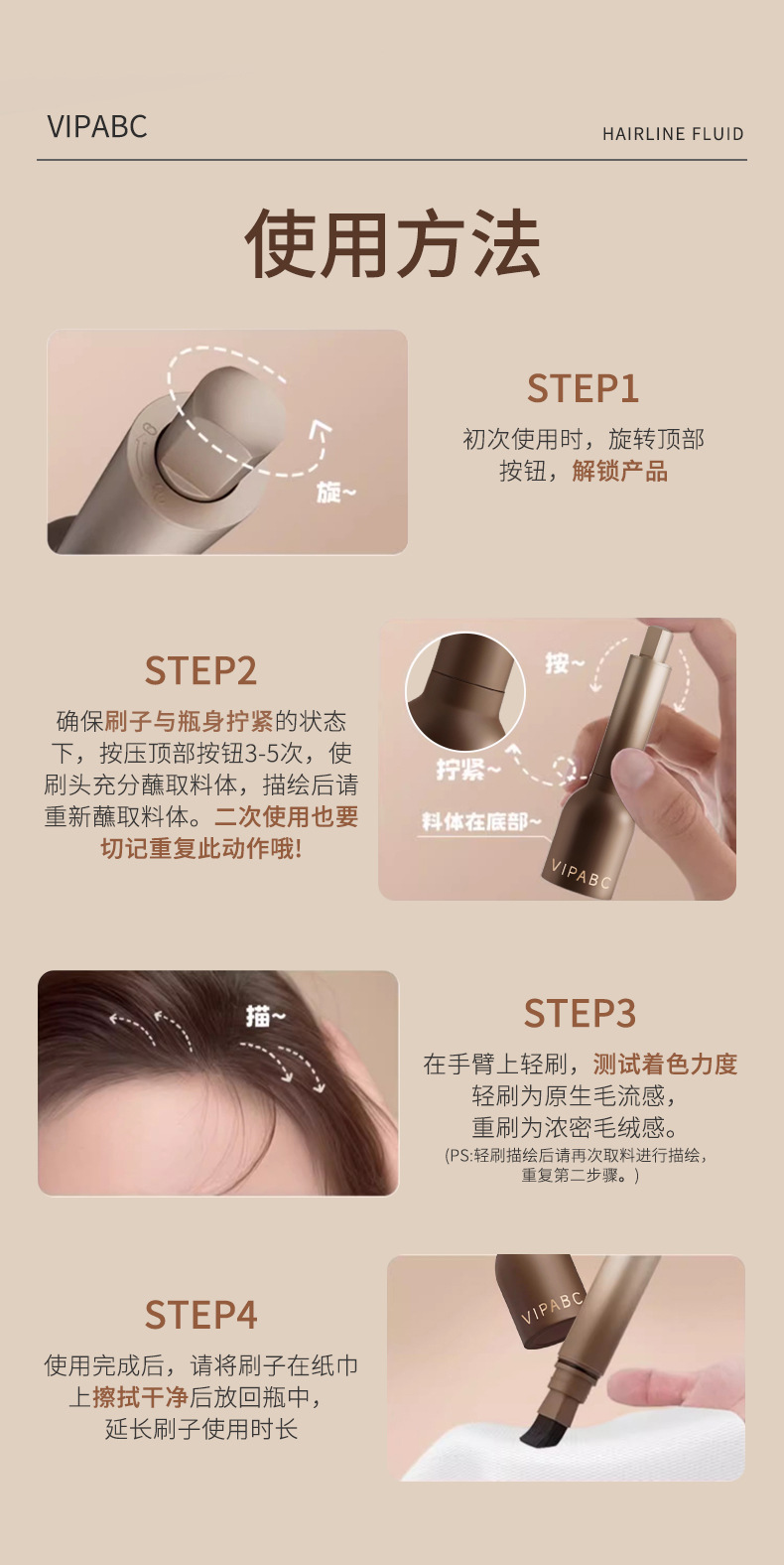 VIPABC

HAIRLINE FLUID

使用方法

旋~

STEP1

初次使用时，旋转顶部按钮，解锁产品

STEP2

确保刷子与瓶身拧紧的状态下，按压顶部按钮3-5次，使刷头充分蘸取料体，描绘后请重新蘸取料体。二次使用也要切记重复此动作哦!

按~

拧紧~

料体在底部~

VIPABC

描~

STEP3

在手臂上轻刷，测试着色力度
轻刷为原生毛流感，
重刷为浓密毛绒感。
(PS:轻刷描绘后请再次取料进行描绘，重复第二步骤。)

STEP4

使用完成后，请将刷子在纸巾上擦拭干净后放回瓶中，延长刷子使用时长

VIPABC