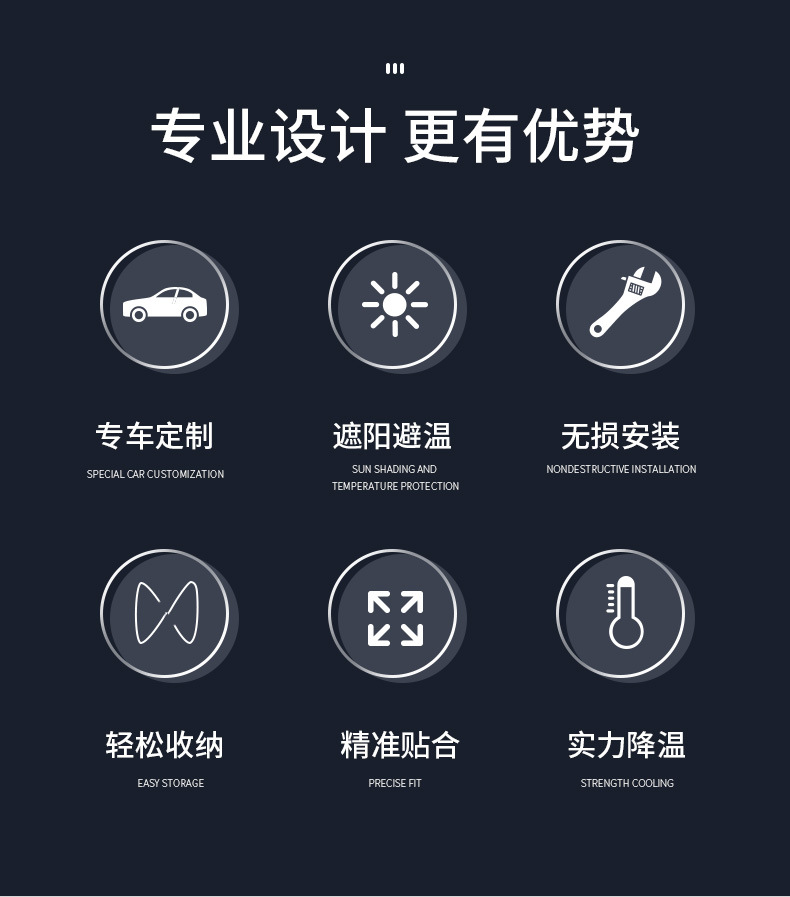 专业设计 更有优势

专车定制
SPECIAL CAR CUSTOMIZATION

遮阳避温
SUN SHADING AND TEMPERATURE PROTECTION

无损安装
NONDESTRUCTIVE INSTALLATION

轻松收纳
EASY STORAGE

精准贴合
PRECISE FIT

实力降温
STRENGTH COOLING