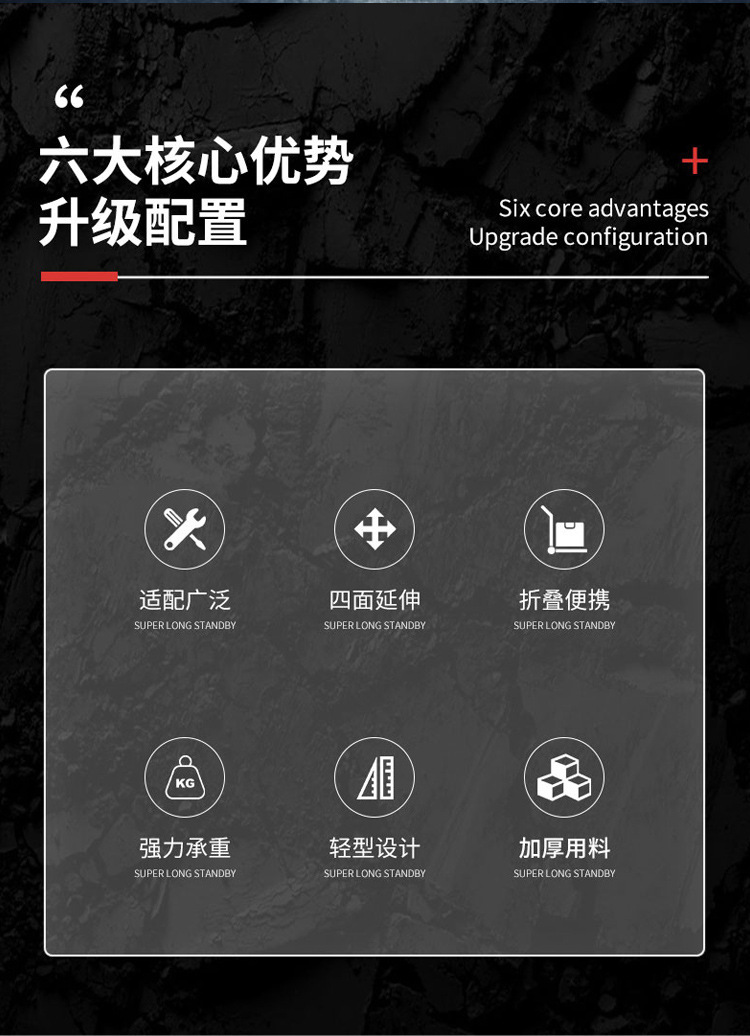 “

六大核心优势
升级配置

+

Six core advantages
Upgrade configuration

适配广泛
SUPER LONG STANDBY

四面延伸
SUPER LONG STANDBY

折叠便携
SUPER LONG STANDBY

KG

强力承重
SUPER LONG STANDBY

轻型设计
SUPER LONG STANDBY

加厚用料
SUPER LONG STANDBY