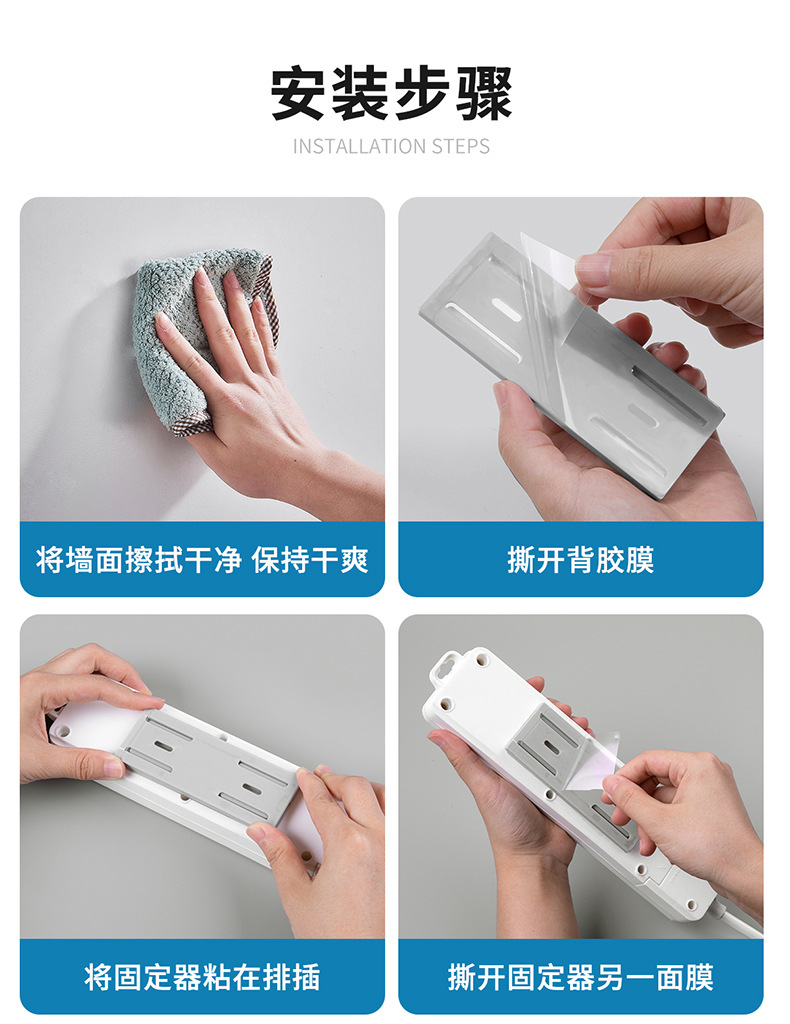 安装步骤

INSTALLATION STEPS

将墙面擦拭干净 保持干爽

撕开背胶膜

将固定器粘在排插

撕开固定器另一面膜