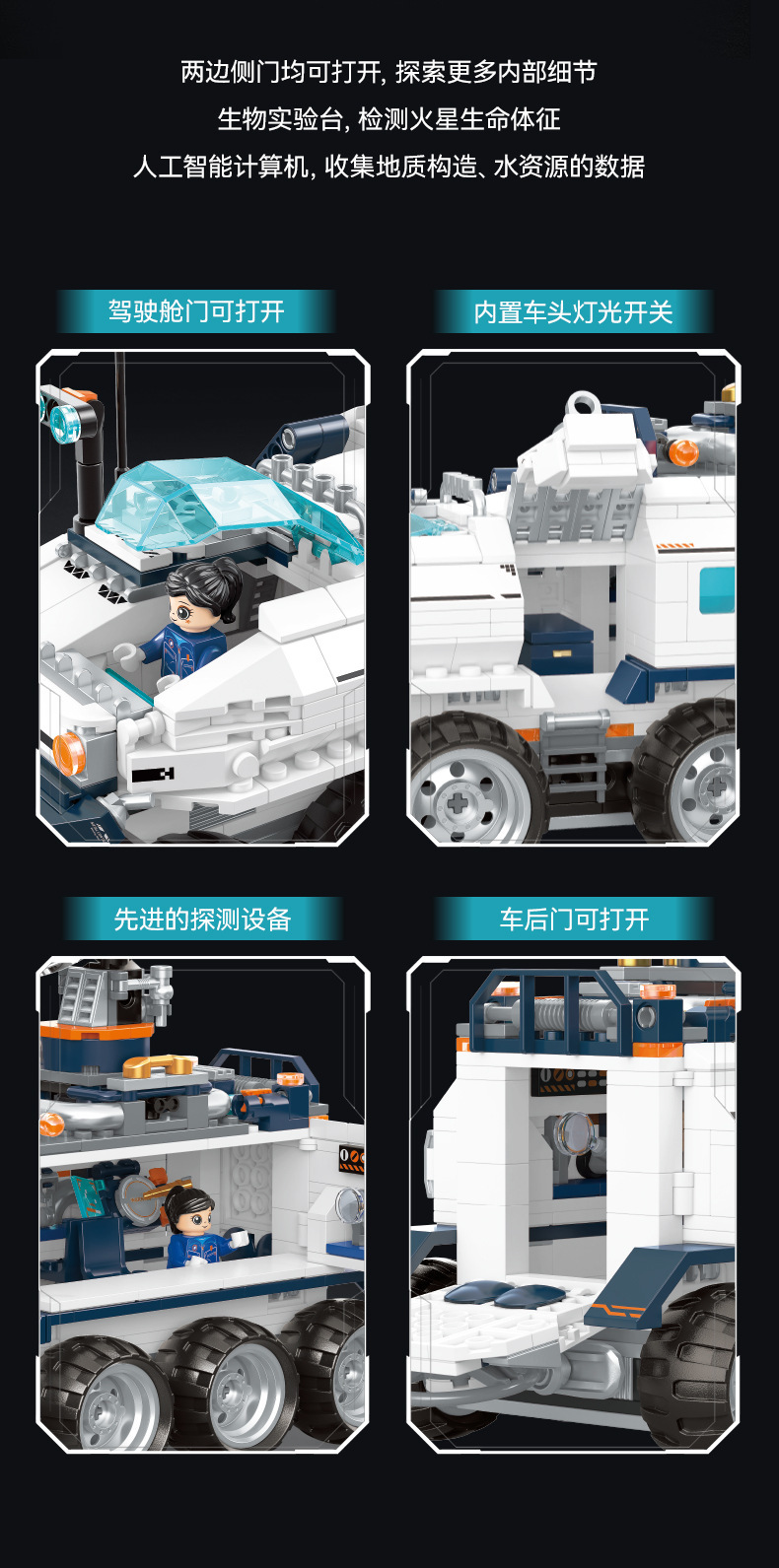 两边侧门均可打开, 探索更多内部细节
生物实验台, 检测火星生命体征
人工智能计算机, 收集地质构造、水资源的数据

驾驶舱门可打开

内置车头灯光开关

先进的探测设备

车后门可打开