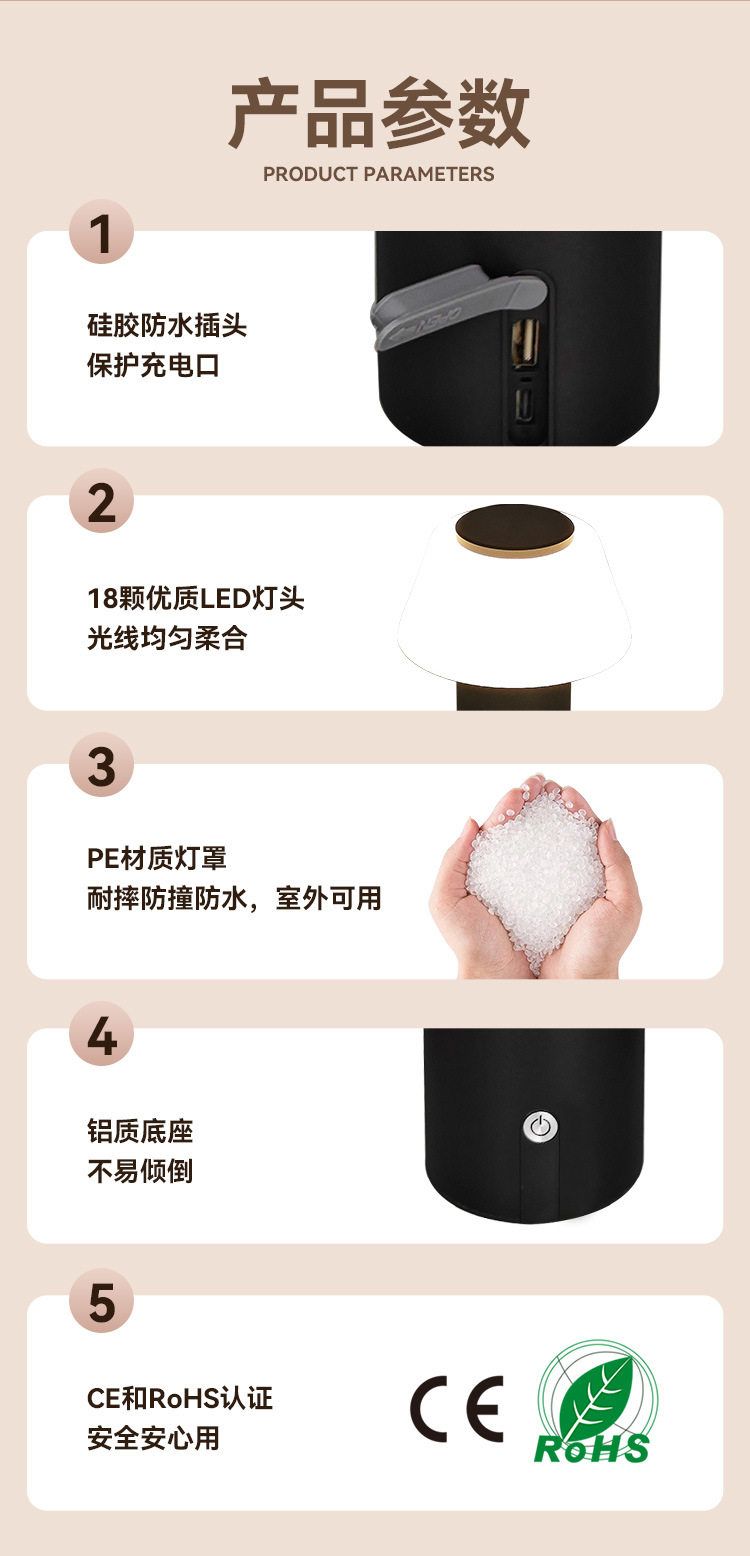 产品参数
PRODUCT PARAMETERS

1
硅胶防水插头
保护充电口

2
18颗优质LED灯头
光线均匀柔合

3
PE材质灯罩
耐摔防撞防水，室外可用

4
铝质底座
不易倾倒

5
CE和RoHS认证
安全安心用

CE
RoHS