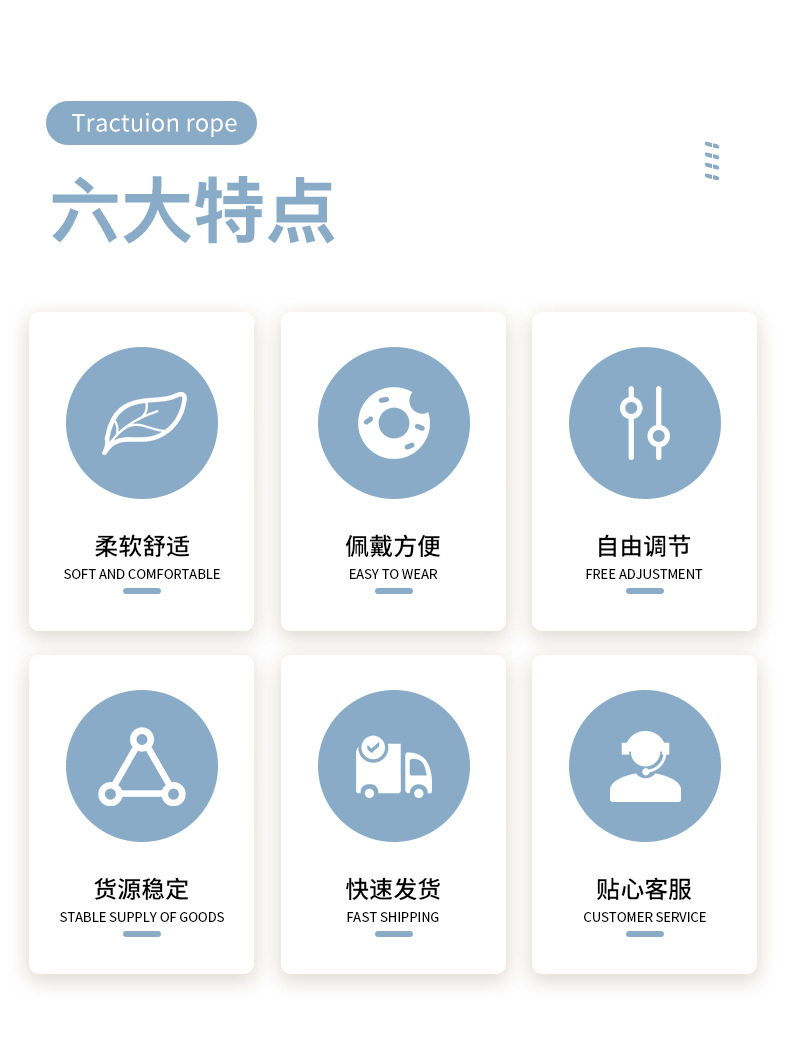 Tractuion rope

六大特点

柔软舒适
SOFT AND COMFORTABLE

佩戴方便
EASY TO WEAR

自由调节
FREE ADJUSTMENT

货源稳定
STABLE SUPPLY OF GOODS

快速发货
FAST SHIPPING

贴心客服
CUSTOMER SERVICE