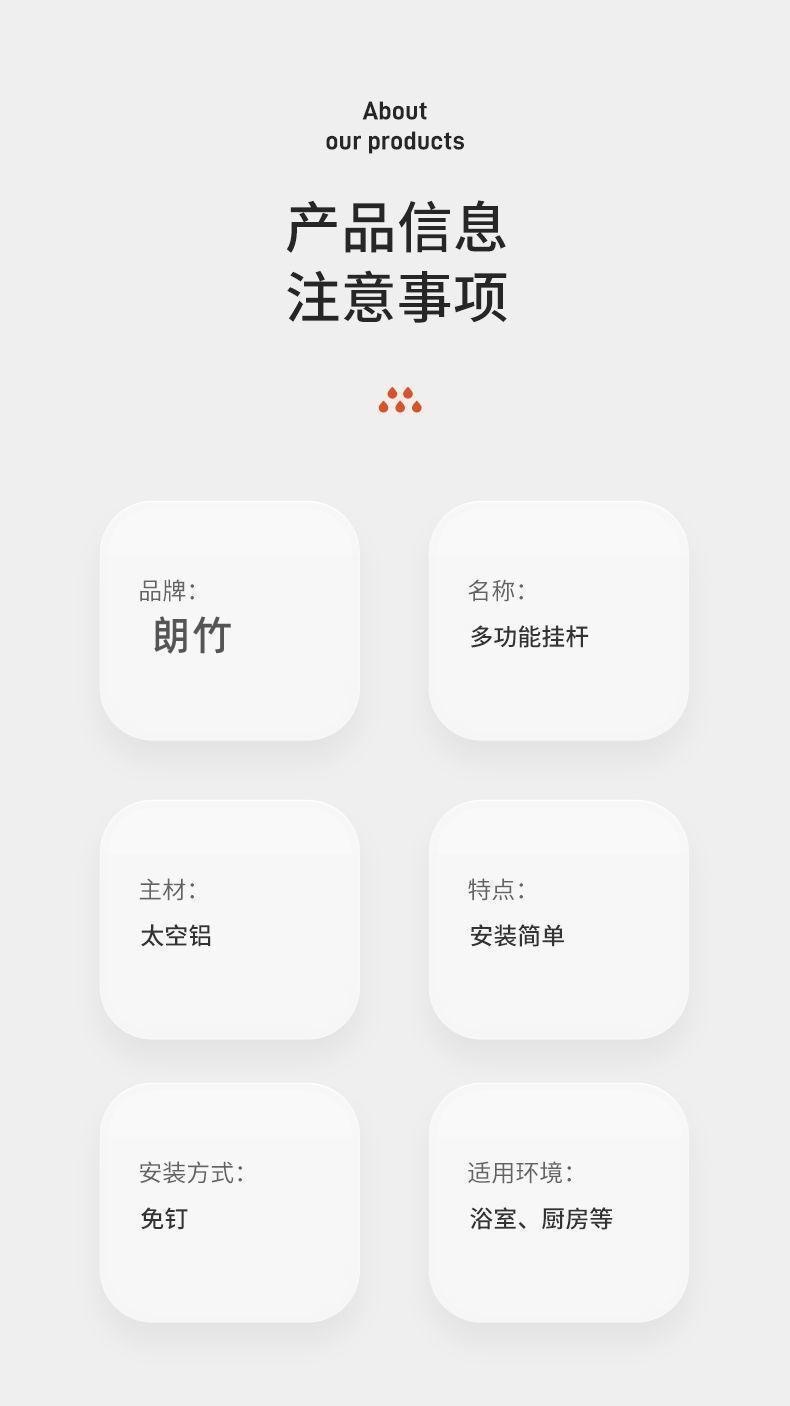 About
our products

产品信息
注意事项

品牌:
朗竹

名称:
多功能挂杆

主材:
太空铝

特点:
安装简单

安装方式:
免钉

适用环境:
浴室、厨房等