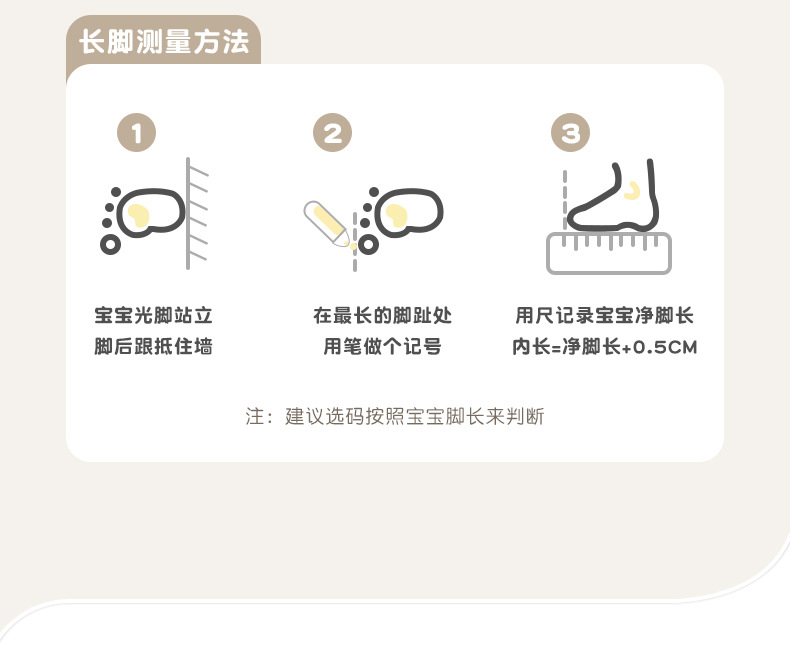 长脚测量方法

1

宝宝光脚站立
脚后跟抵住墙

2

在最长的脚趾处
用笔做个记号

3

用尺记录宝宝净脚长
内长=净脚长+0.5CM

注：建议选码按照宝宝脚长来判断