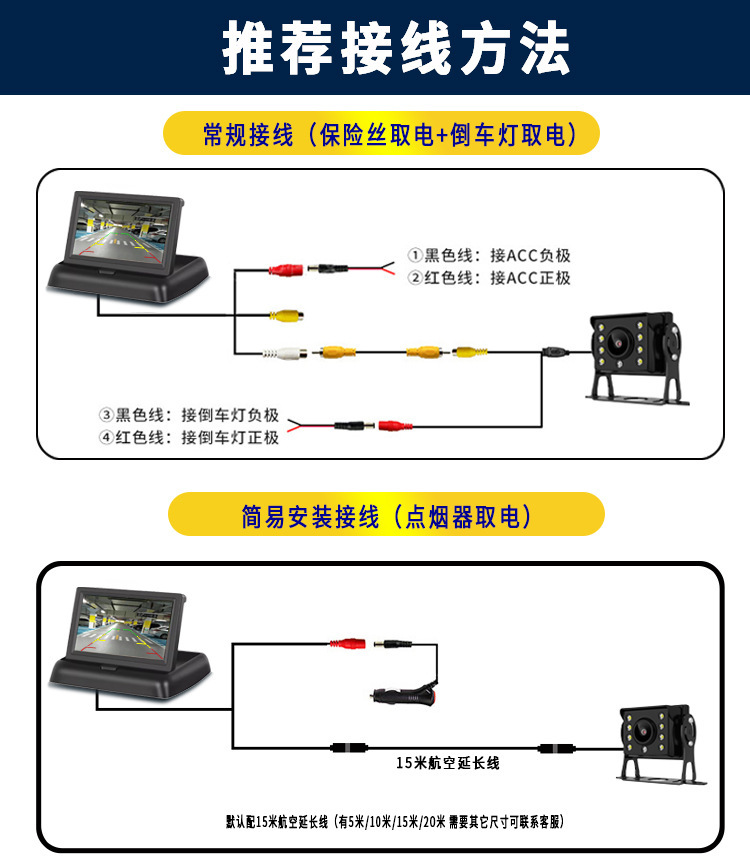 推荐接线方法

常规接线（保险丝取电+倒车灯取电）

①黑色线：接ACC负极
②红色线：接ACC正极

③黑色线：接倒车灯负极
④红色线：接倒车灯正极

简易安装接线（点烟器取电）

15米航空延长线

默认配15米航空延长线（有5米/10米/15米/20米 需要其它尺寸可联系客服）