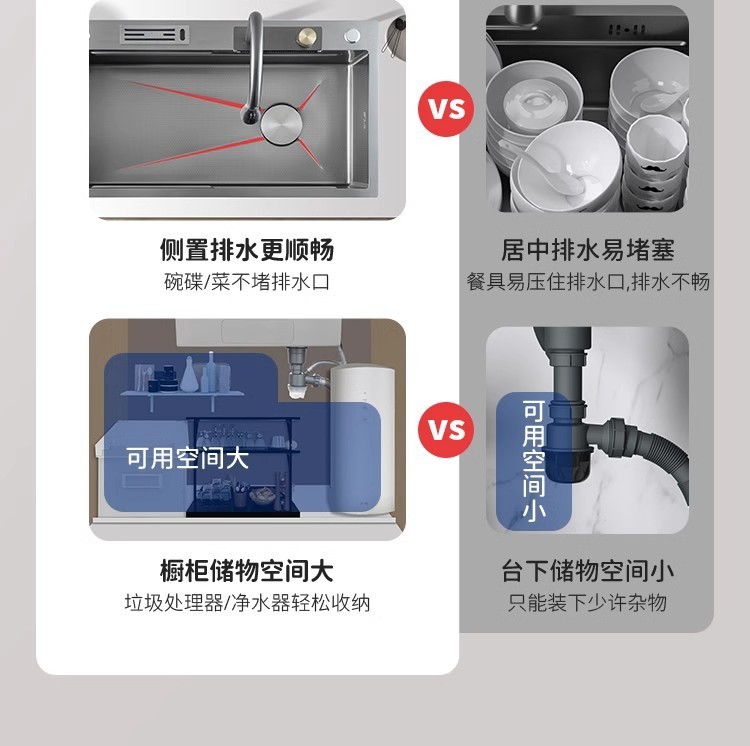 VS

侧置排水更顺畅
碗碟/菜不堵排水口

居中排水易堵塞
餐具易压住排水口,排水不畅

可用空间大

VS

可用空间小

橱柜储物空间大
垃圾处理器/净水器轻松收纳

台下储物空间小
只能装下少许杂物