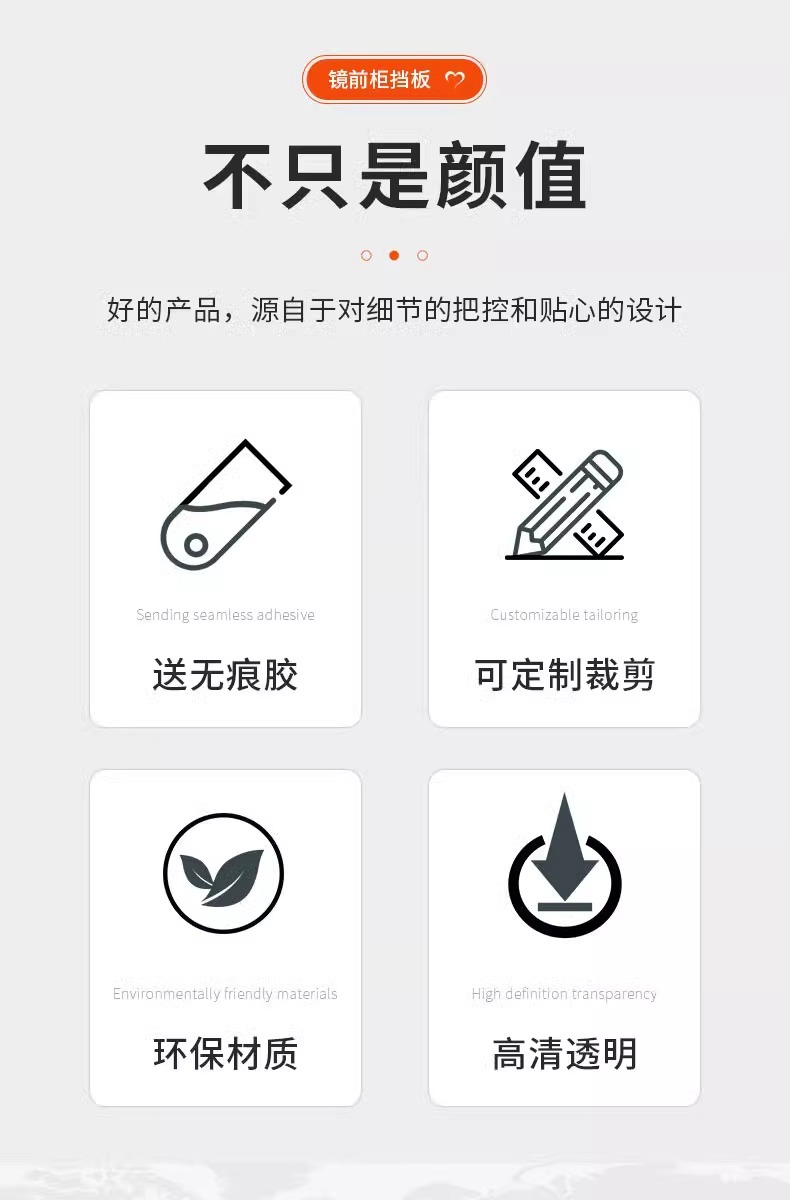 镜前柜挡板

不只是颜值

好的产品，源自于对细节的把控和贴心的设计

Sending seamless adhesive

送无痕胶

Customizable tailoring

可定制裁剪

Environmentally friendly materials

环保材质

High definition transparency

高清透明