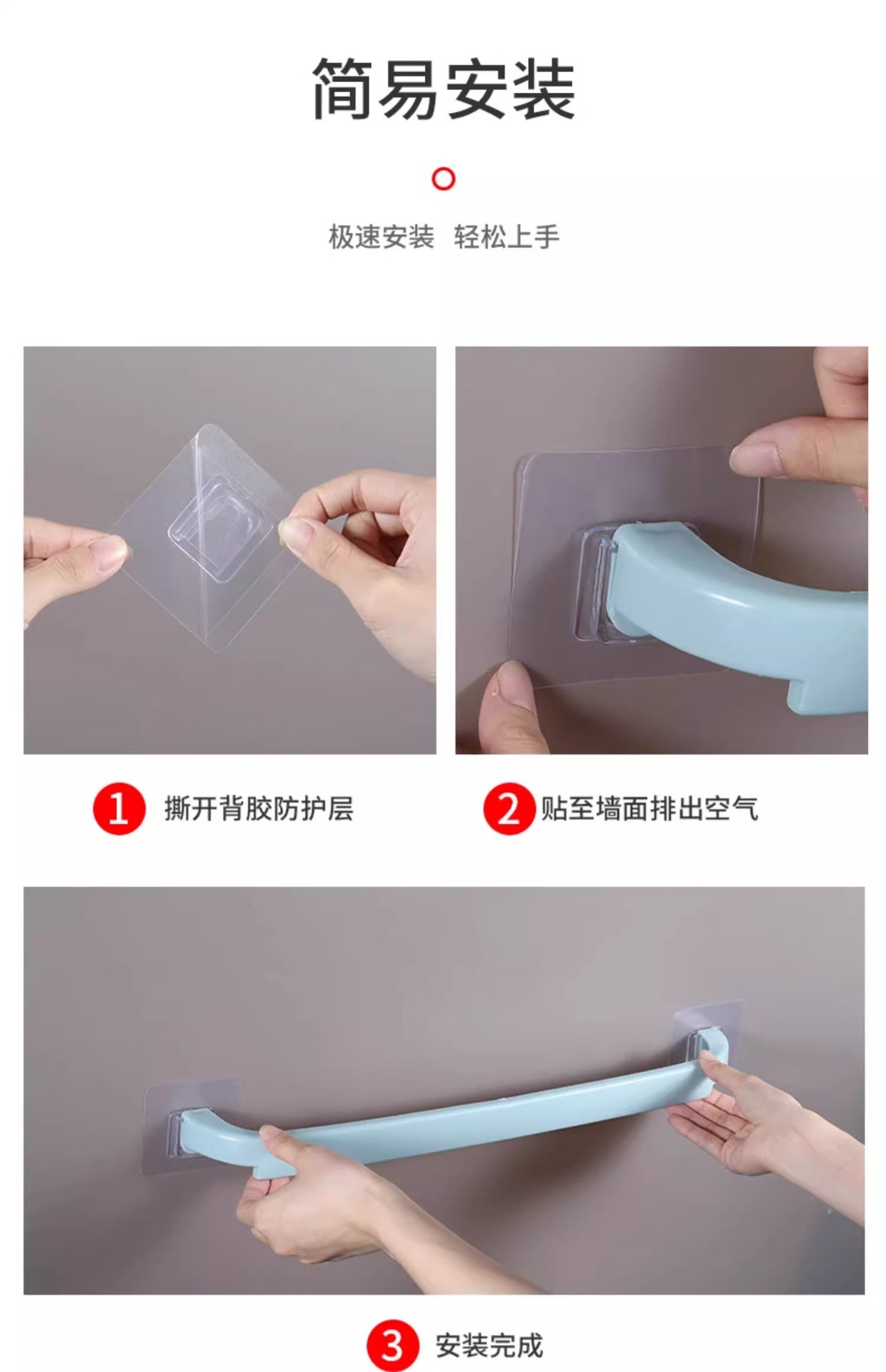 简易安装

极速安装 轻松上手

1 撕开背胶防护层

2 贴至墙面排出空气

3 安装完成