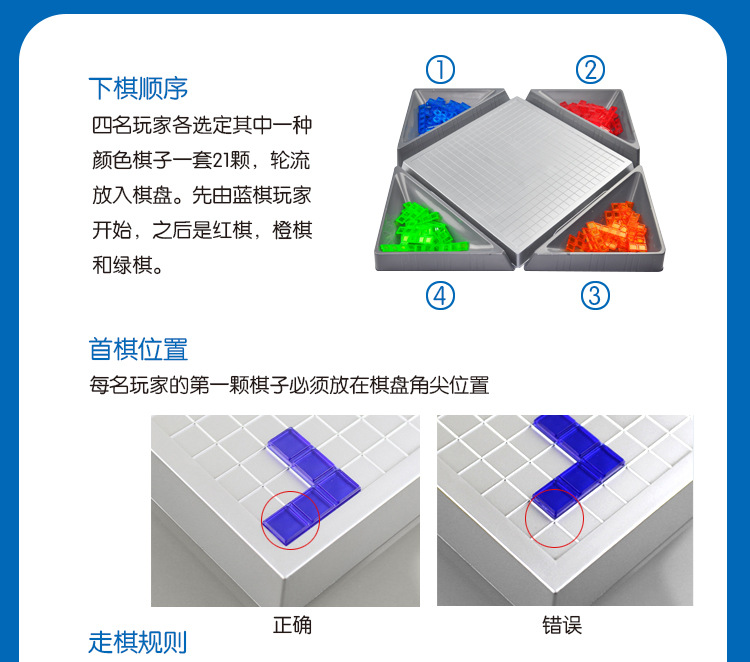 下棋顺序

四名玩家各选定其中一种颜色棋子一套21颗，轮流放入棋盘。先由蓝棋玩家开始，之后是红棋，橙棋和绿棋。

①

②

④

③

首棋位置

每名玩家的第一颗棋子必须放在棋盘角尖位置

正确

错误

走棋规则