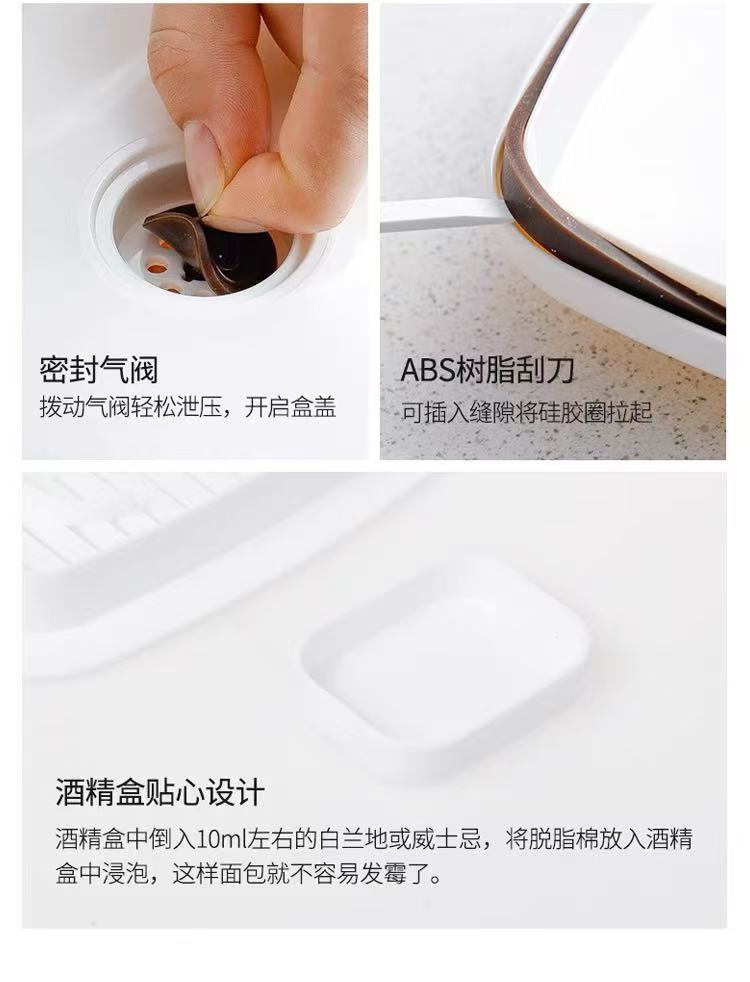 密封气阀
拨动气阀轻松泄压，开启盒盖

ABS树脂刮刀
可插入缝隙将硅胶圈拉起

酒精盒贴心设计
酒精盒中倒入10ml左右的白兰地或威士忌，将脱脂棉放入酒精盒中浸泡，这样面包就不容易发霉了。