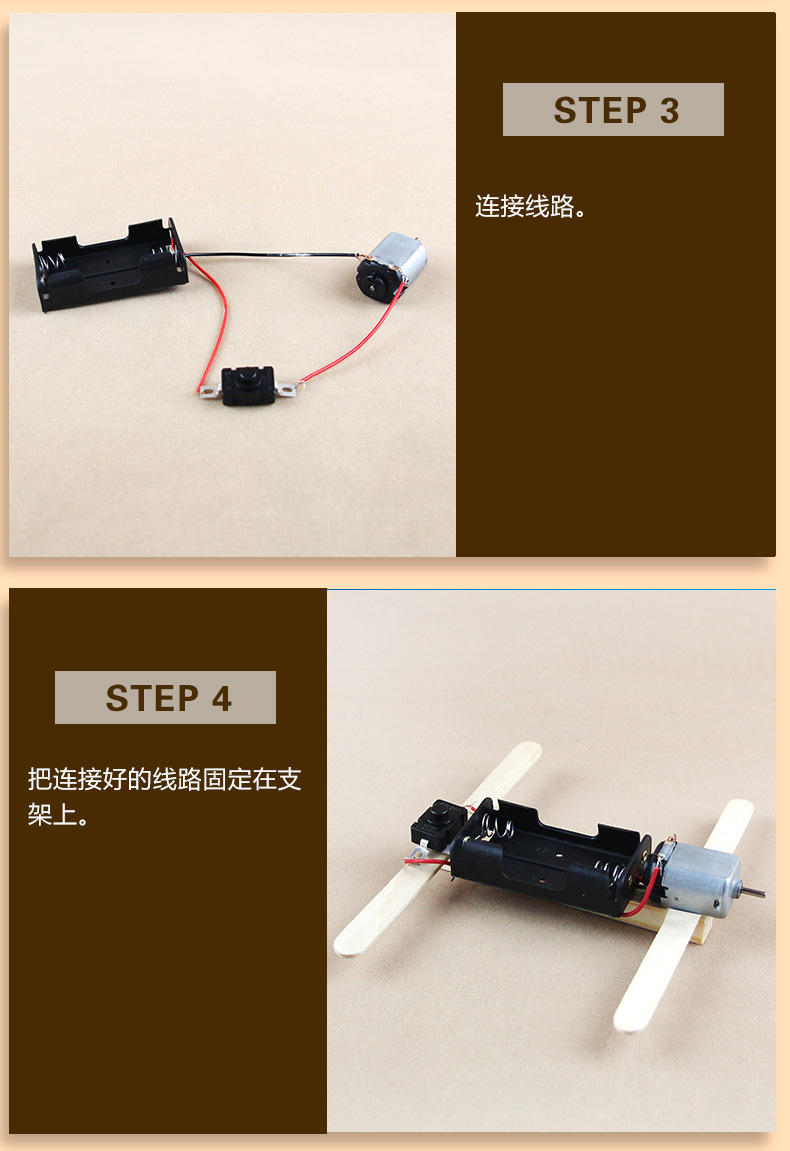 STEP 3

连接线路。

STEP 4

把连接好的线路固定在支架上。