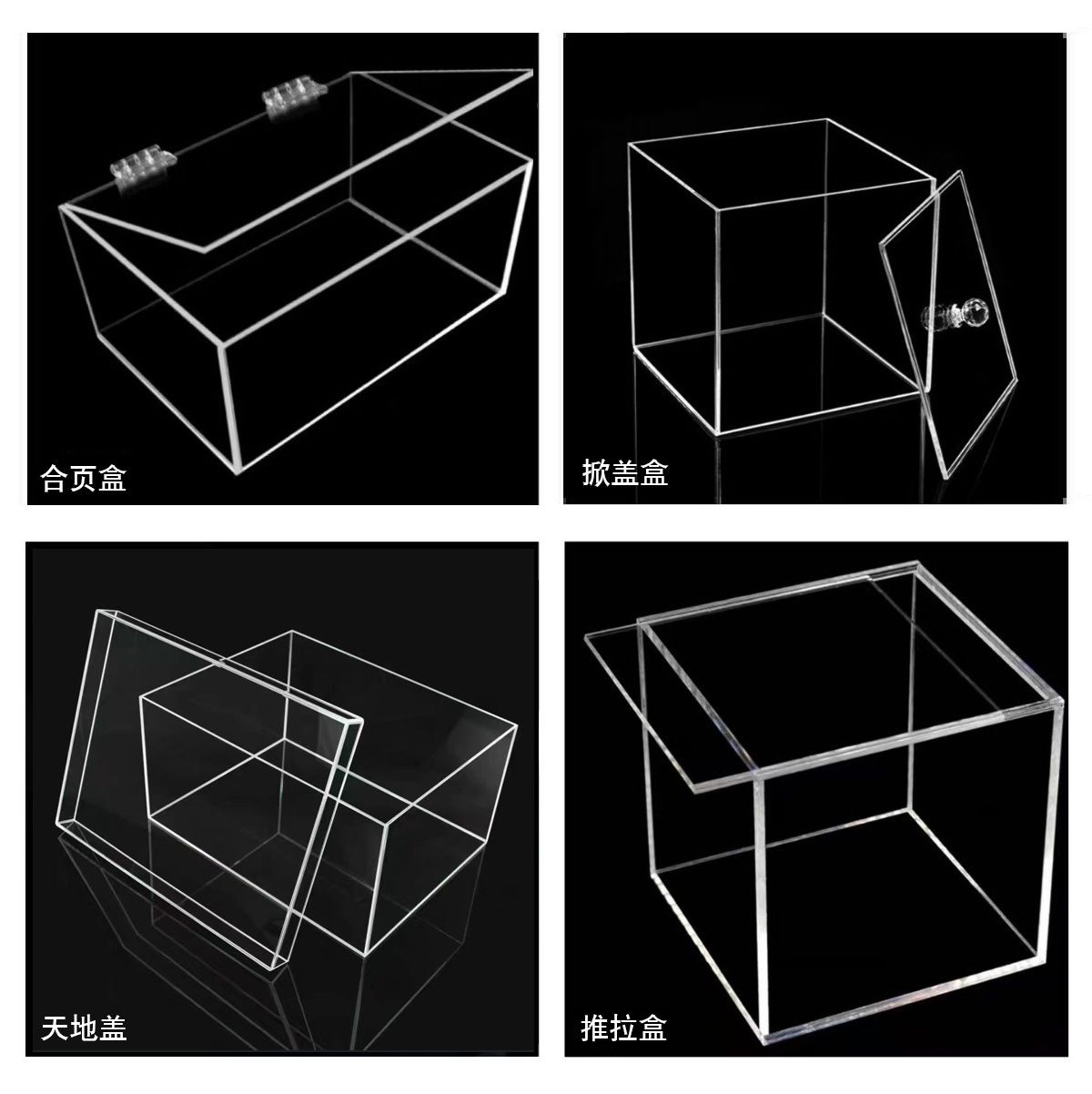 合页盒

掀盖盒

天地盖

推拉盒