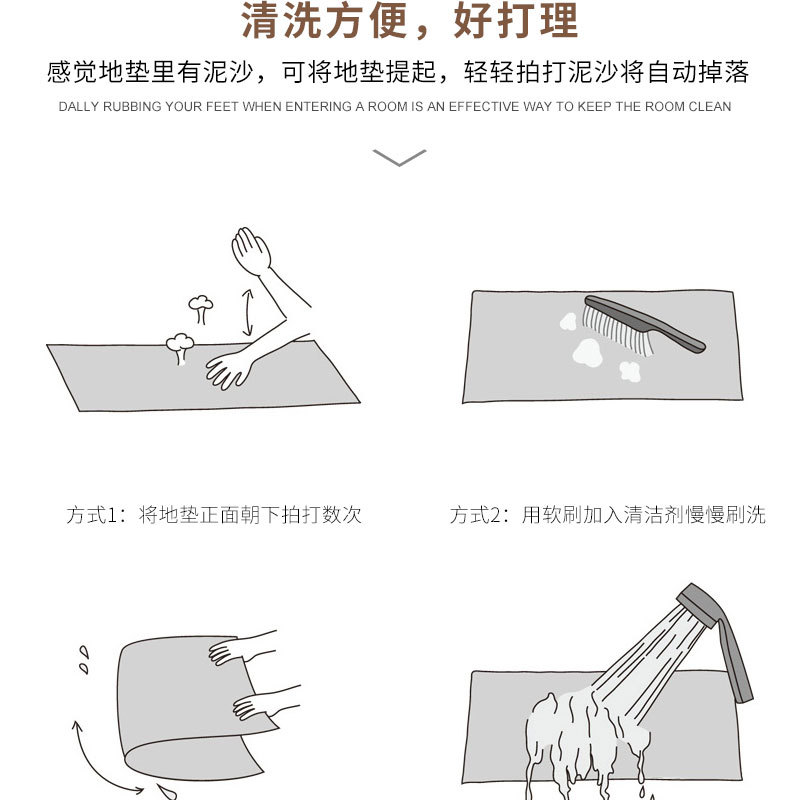 清洗方便，好打理

感觉地垫里有泥沙，可将地垫提起，轻轻拍打泥沙将自动掉落

DALLY RUBBING YOUR FEET WHEN ENTERING A ROOM IS AN EFFECTIVE WAY TO KEEP THE ROOM CLEAN

方式1：将地垫正面朝下拍打数次

方式2：用软刷加入清洁剂慢慢刷洗