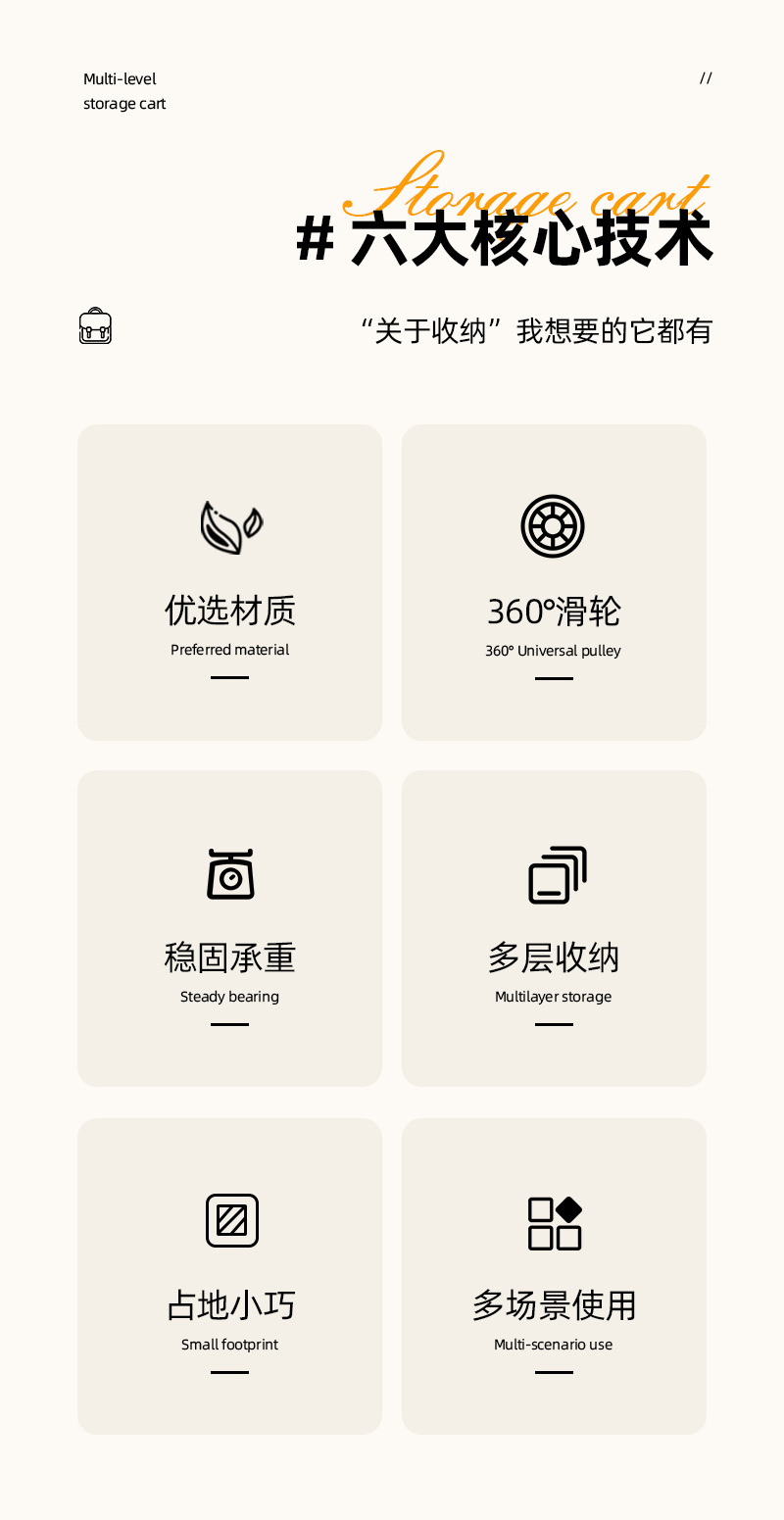 Multi-level
storage cart

//

Storage cart

# 六大核心技术

“关于收纳”我想要的它都有

优选材质
Preferred material

360°滑轮
360° Universal pulley

稳固承重
Steady bearing

多层收纳
Multilayer storage

占地小巧
Small footprint

多场景使用
Multi-scenario use