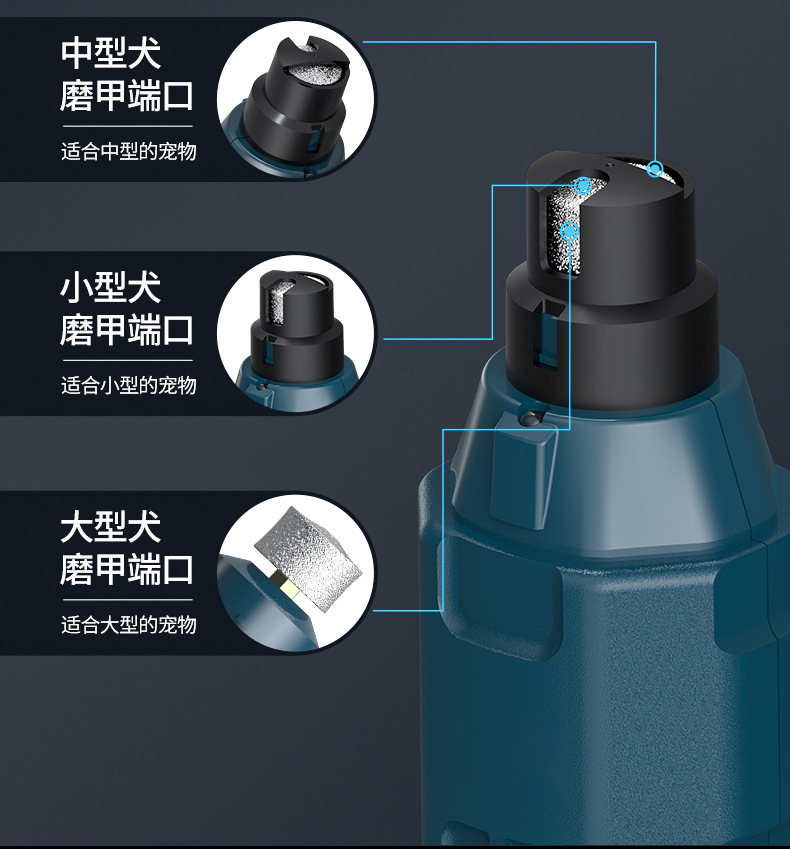 中型犬
磨甲端口

适合中型的宠物

小型犬
磨甲端口

适合小型的宠物

大型犬
磨甲端口

适合大型的宠物