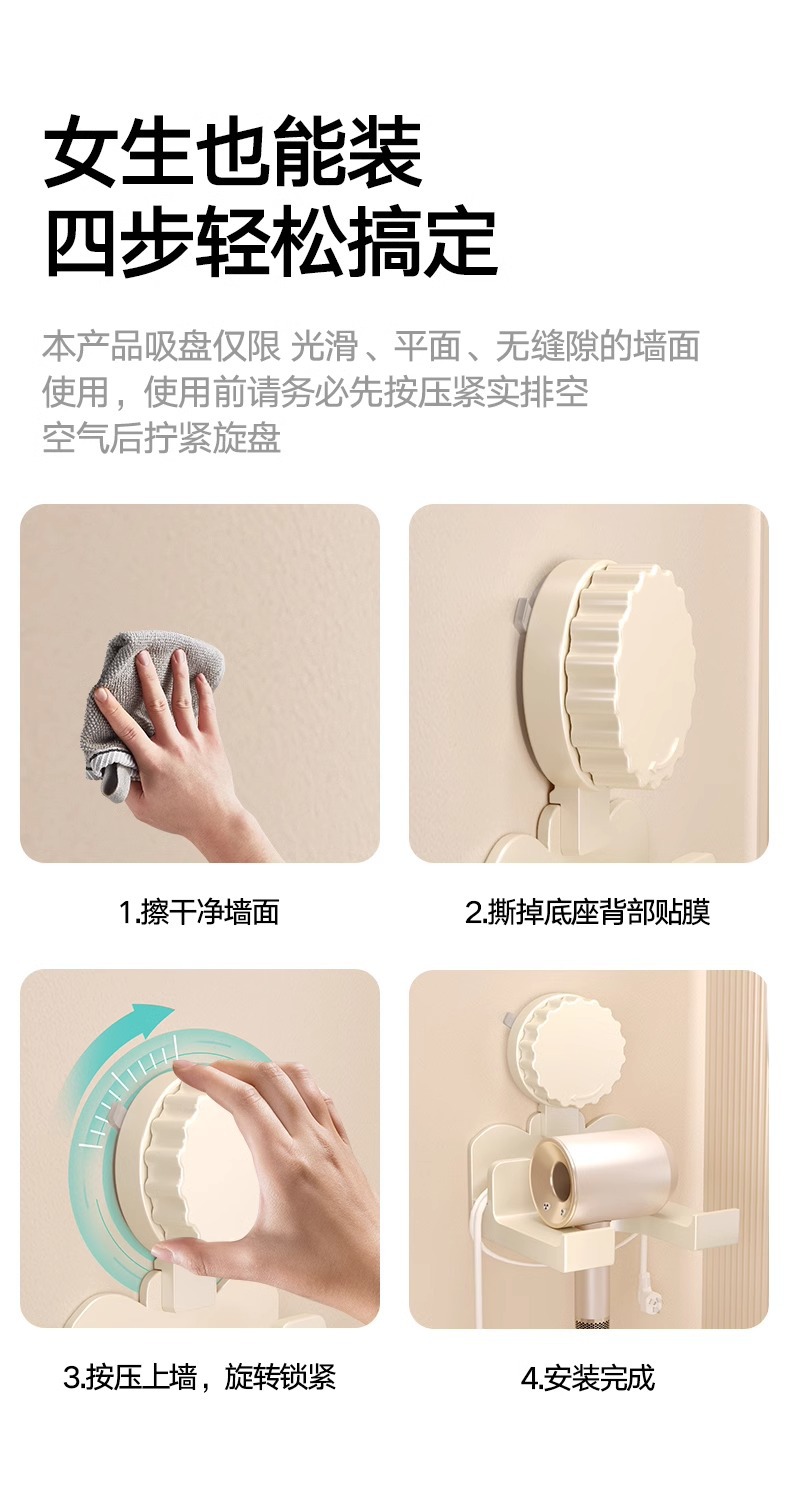 女生也能装
四步轻松搞定

本产品吸盘仅限 光滑、平面、无缝隙的墙面使用，使用前请务必先按压紧实排空空气后拧紧旋盘

1.擦干净墙面

2.撕掉底座背部贴膜

3.按压上墙，旋转锁紧

4.安装完成