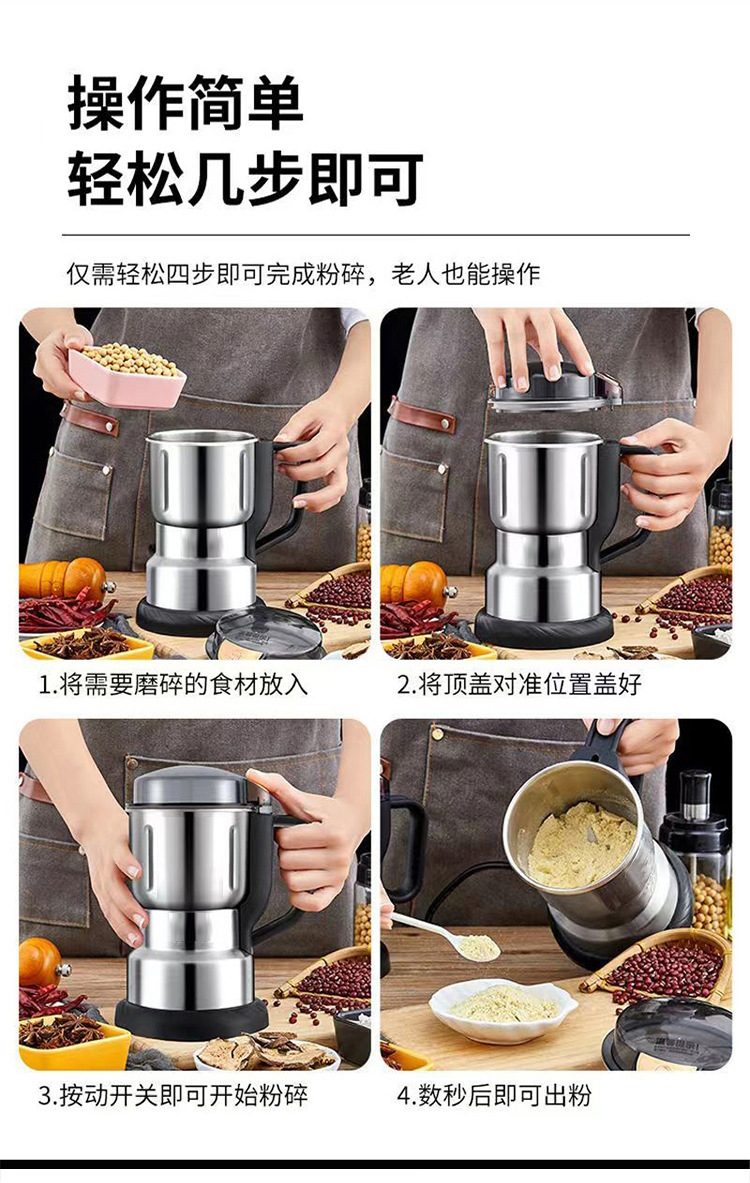 操作简单
轻松几步即可

仅需轻松四步即可完成粉碎，老人也能操作

1.将需要磨碎的食材放入

2.将顶盖对准位置盖好

3.按动开关即可开始粉碎

4.数秒后即可出粉