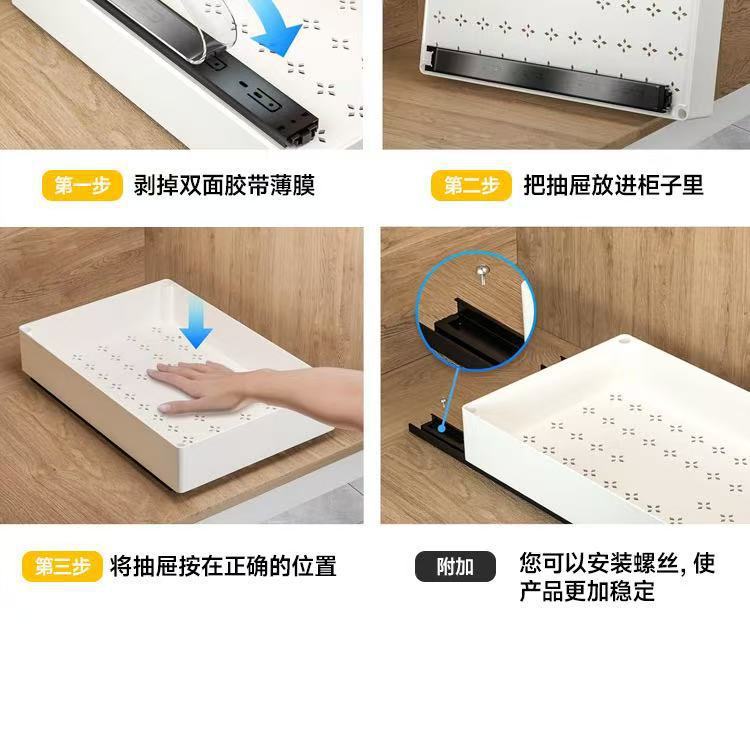 第一步 剥掉双面胶带薄膜

第二步 把抽屉放进柜子里

第三步 将抽屉按在正确的位置

附加 您可以安装螺丝, 使产品更加稳定