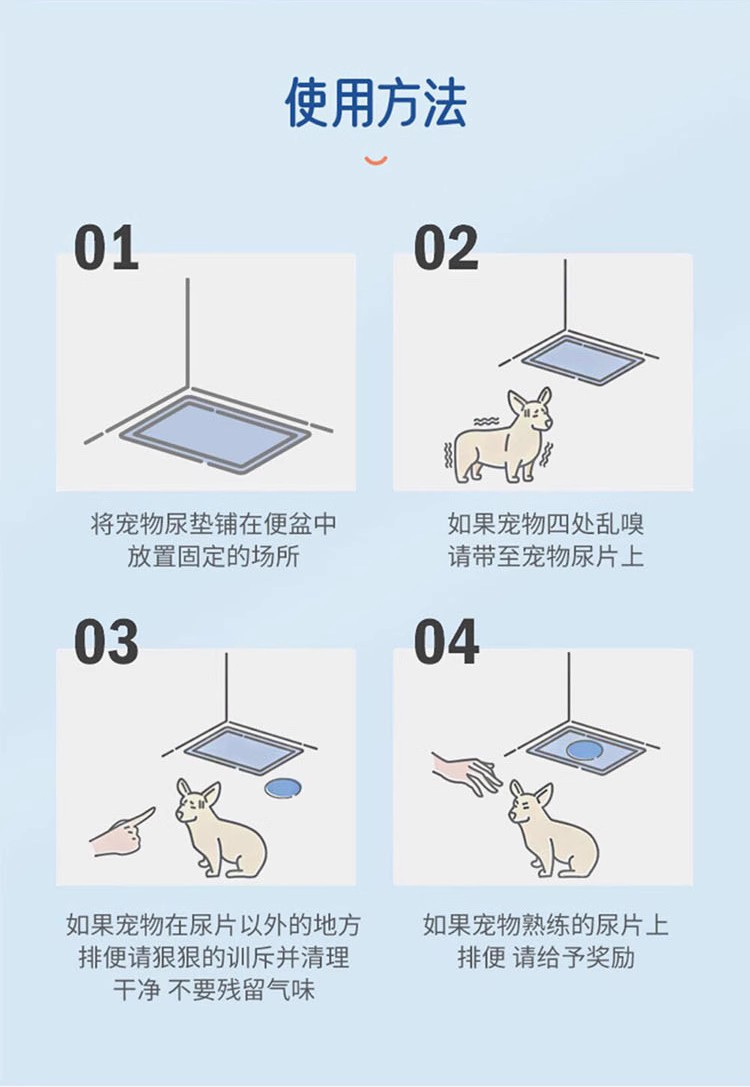 使用方法

01

将宠物尿垫铺在便盆中
放置固定的场所

02

如果宠物四处乱嗅
请带至宠物尿片上

03

如果宠物在尿片以外的地方
排便请狠狠的训斥并清理
干净 不要残留气味

04

如果宠物熟练的尿片上
排便 请给予奖励