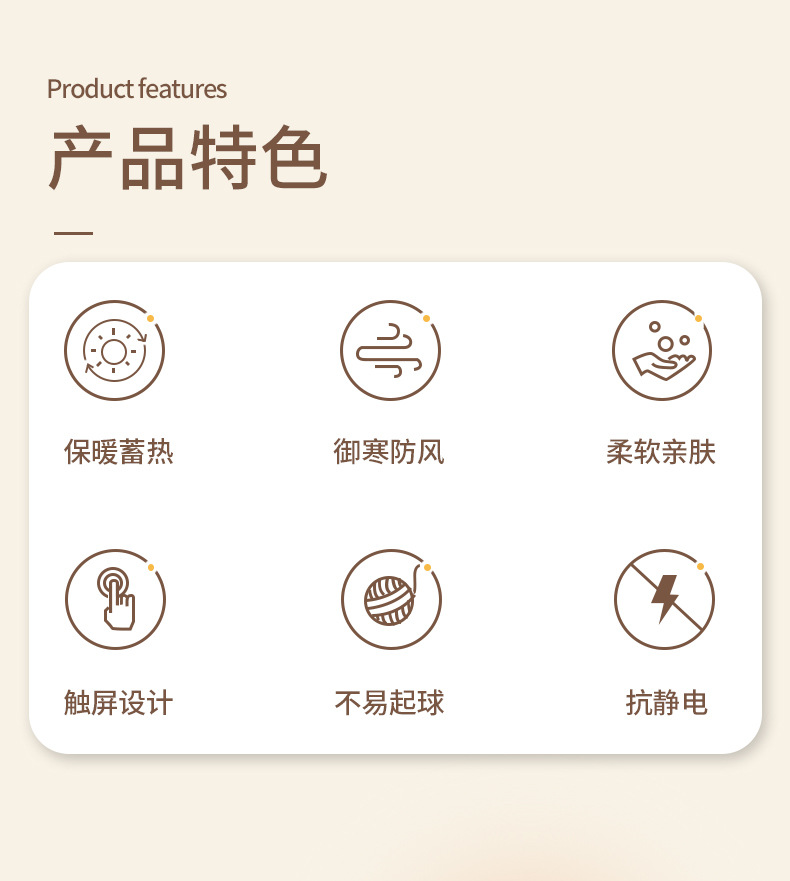 Product features

产品特色

保暖蓄热

御寒防风

柔软亲肤

触屏设计

不易起球

抗静电