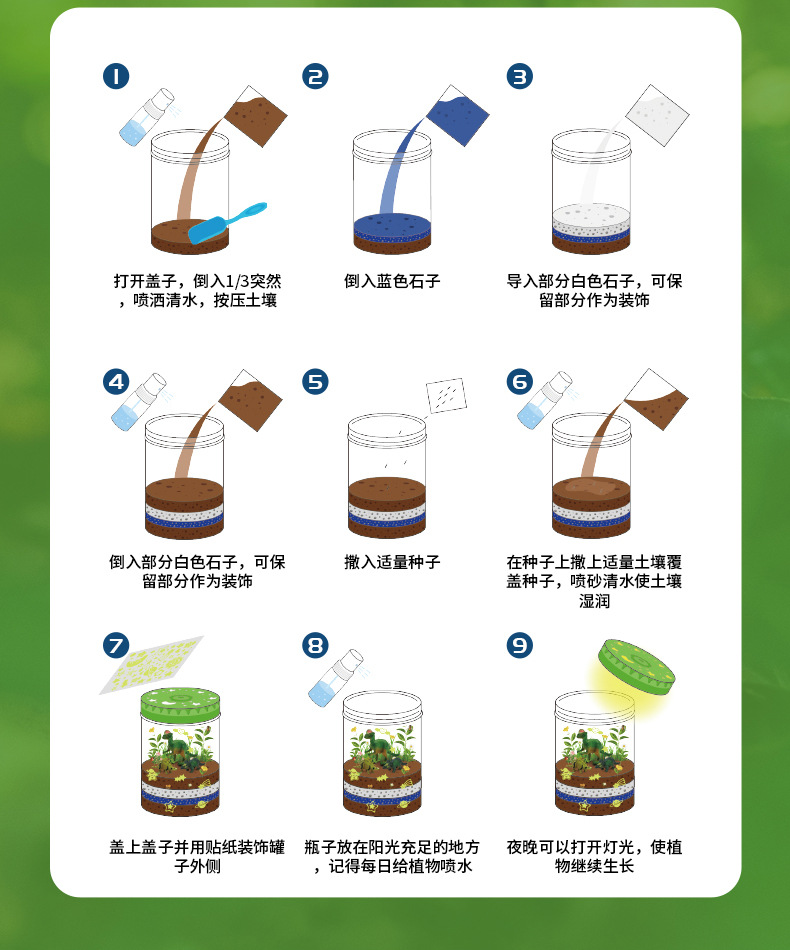 1

打开盖子，倒入1/3突然，喷洒清水，按压土壤

2

倒入蓝色石子

3

导入部分白色石子，可保留部分作为装饰

4

倒入部分白色石子，可保留部分作为装饰

5

撒入适量种子

6

在种子上撒上适量土壤覆盖种子，喷砂清水使土壤湿润

7

盖上盖子并用贴纸装饰罐子外侧

8

瓶子放在阳光充足的地方，记得每日给植物喷水

9

夜晚可以打开灯光，使植物继续生长