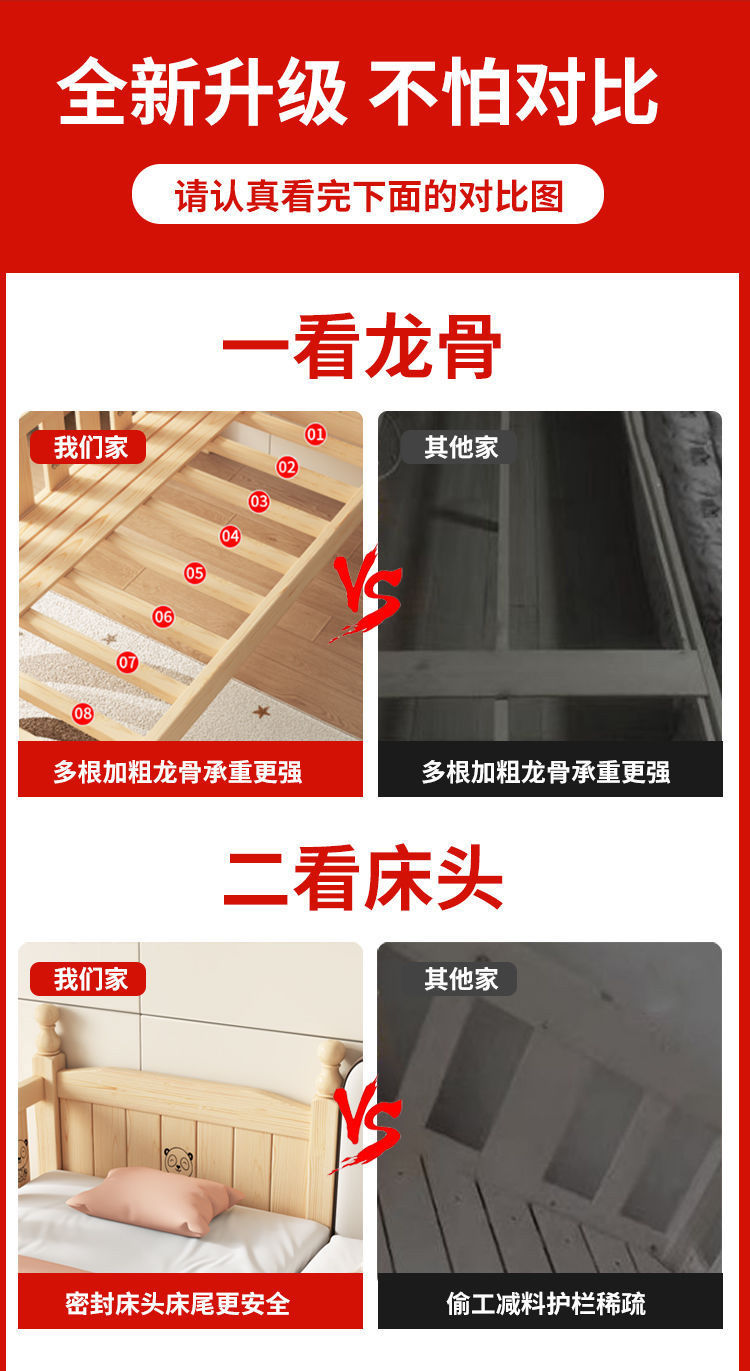 全新升级 不怕对比

请认真看完下面的对比图

一看龙骨

我们家

01
02
03
04
05
06
07
08

VS

其他家

多根加粗龙骨承重更强

多根加粗龙骨承重更强

二看床头

我们家

VS

其他家

密封床头床尾更安全

偷工减料护栏稀疏