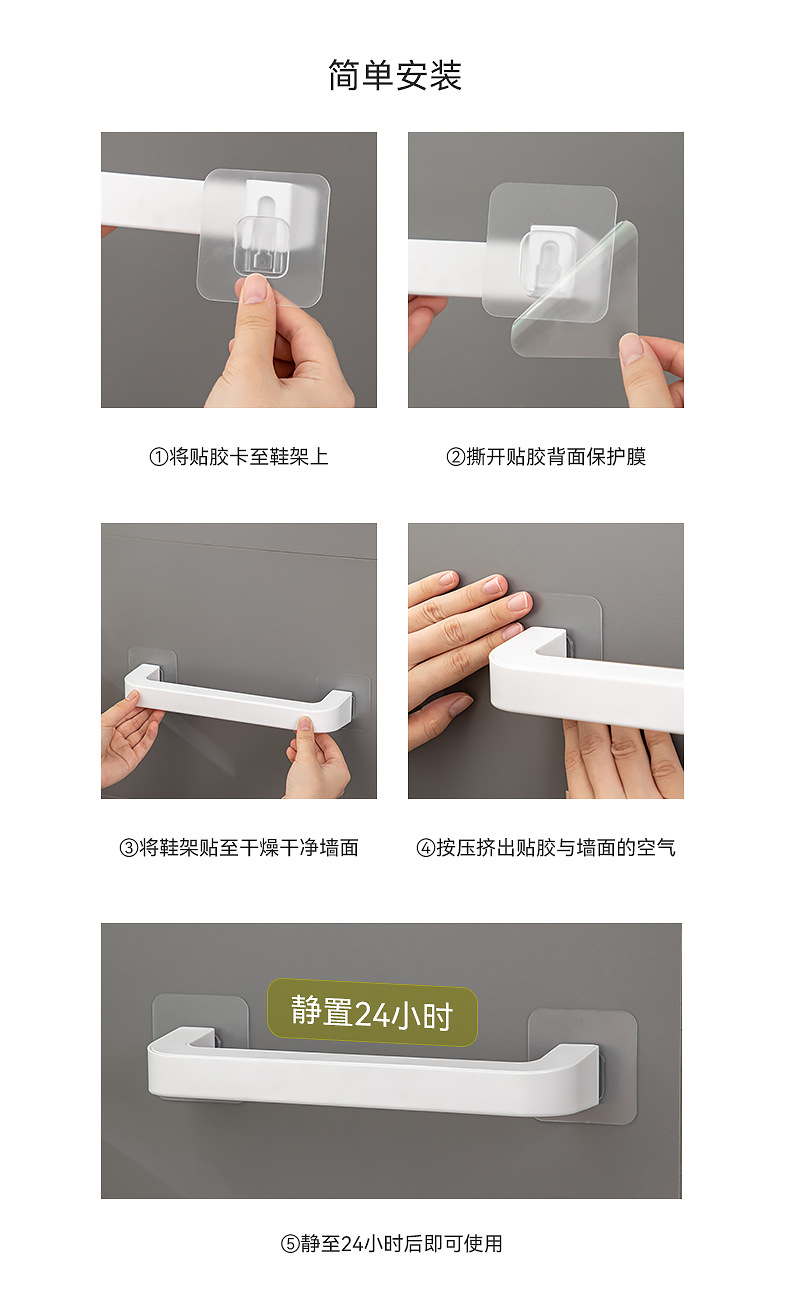 简单安装

①将贴胶卡至鞋架上

②撕开贴胶背面保护膜

③将鞋架贴至干燥干净墙面

④按压挤出贴胶与墙面的空气

静置24小时

⑤静至24小时后即可使用