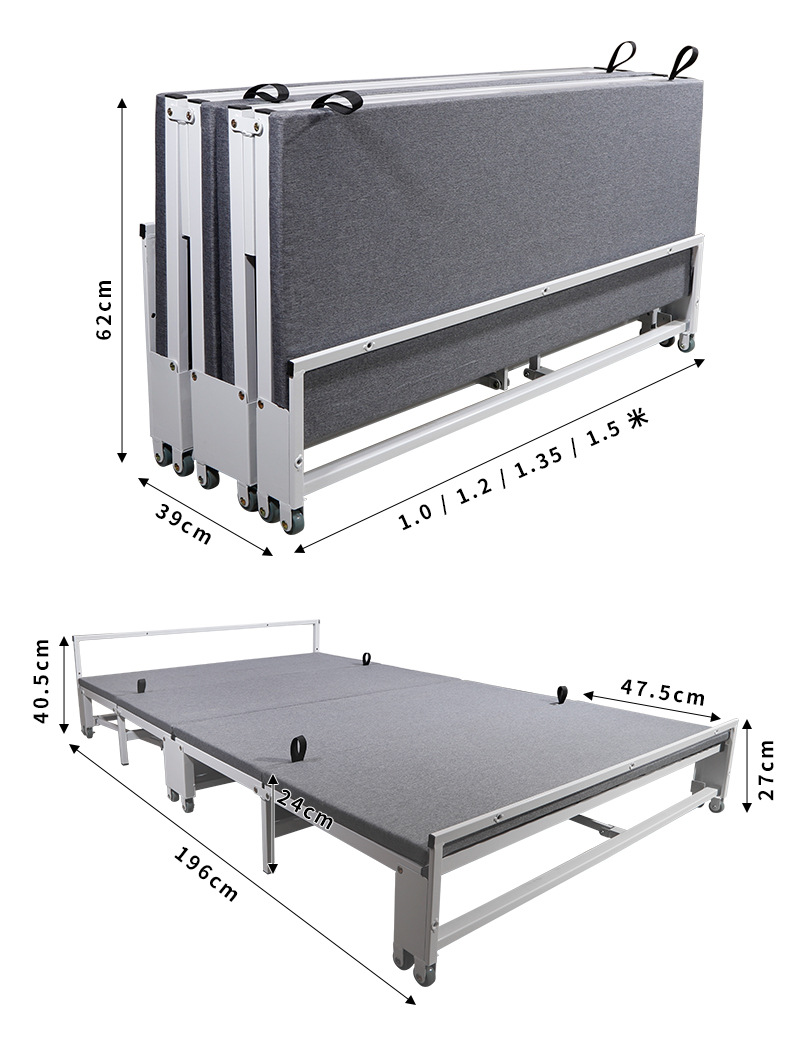 62cm

39cm

1.0 / 1.2 / 1.35 / 1.5 米

40.5cm

47.5cm

27cm

24cm

196cm