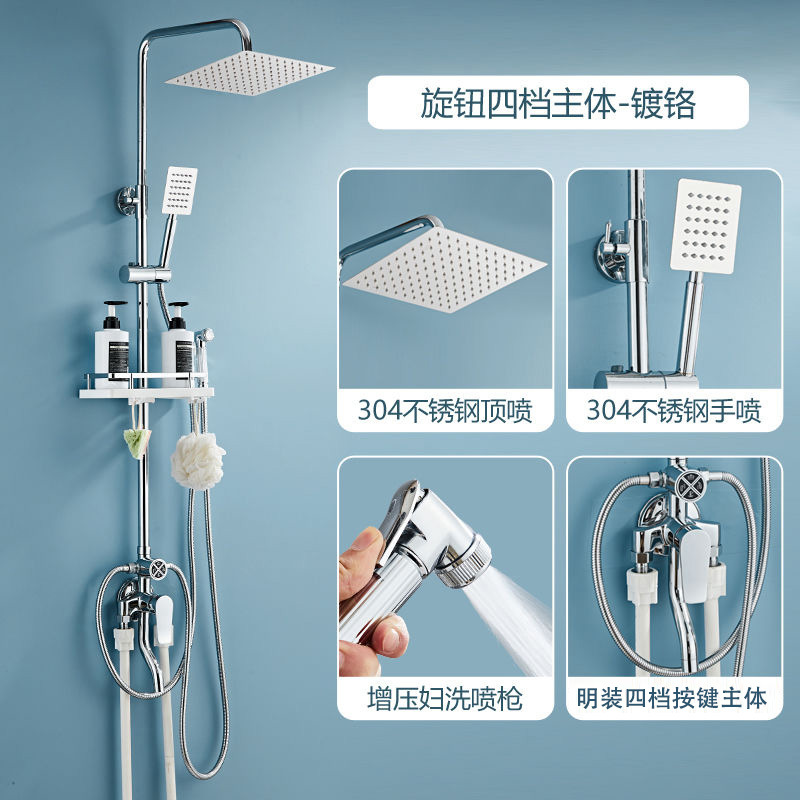 旋钮四档主体-镀铬

304不锈钢顶喷

304不锈钢手喷

增压妇洗喷枪

明装四档按键主体