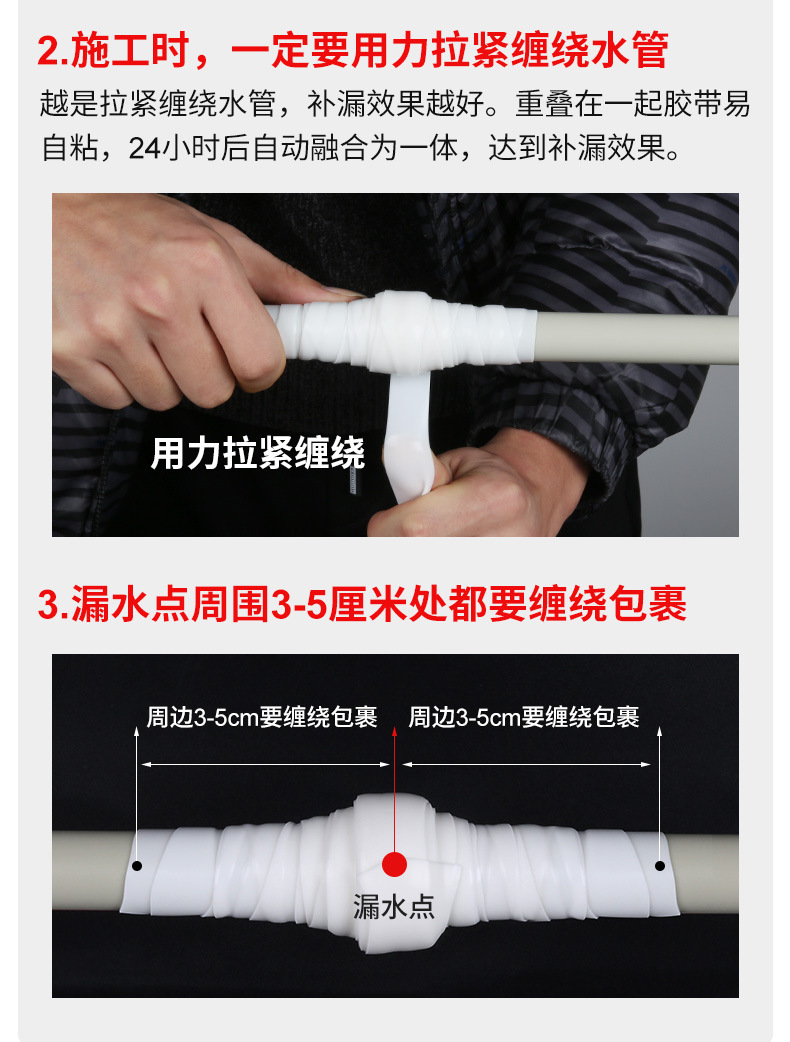 2.施工时，一定要用力拉紧缠绕水管

越是拉紧缠绕水管，补漏效果越好。重叠在一起胶带易自粘，24小时后自动融合为一体，达到补漏效果。

用力拉紧缠绕

3.漏水点周围3-5厘米处都要缠绕包裹

周边3-5cm要缠绕包裹

周边3-5cm要缠绕包裹

漏水点